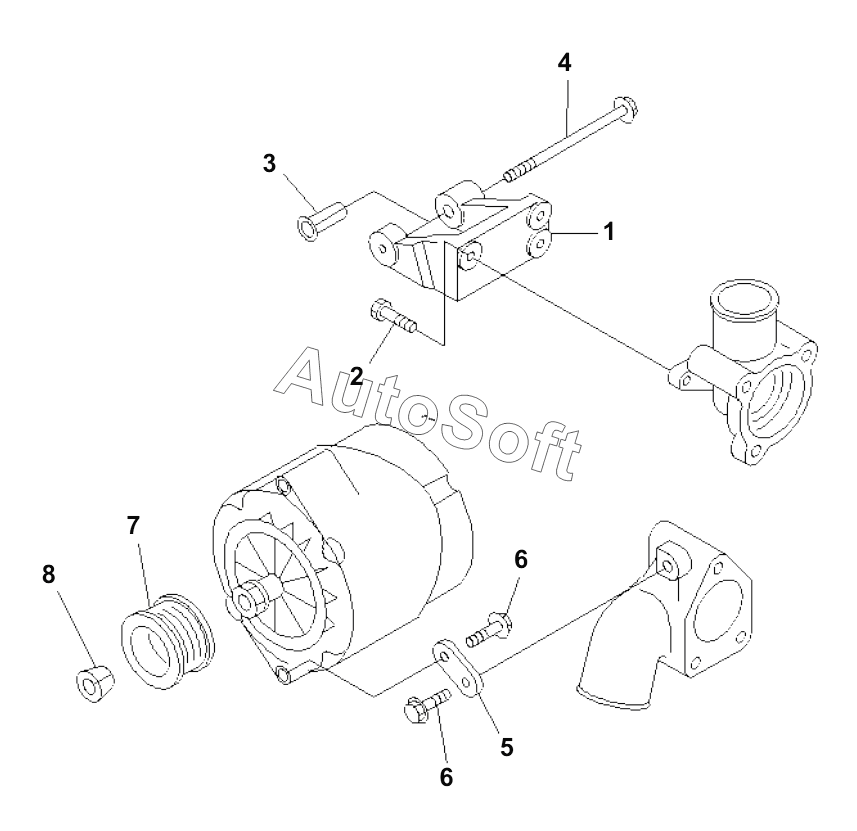 4
3
1
2
AutoSoft
7
8
6
5
6