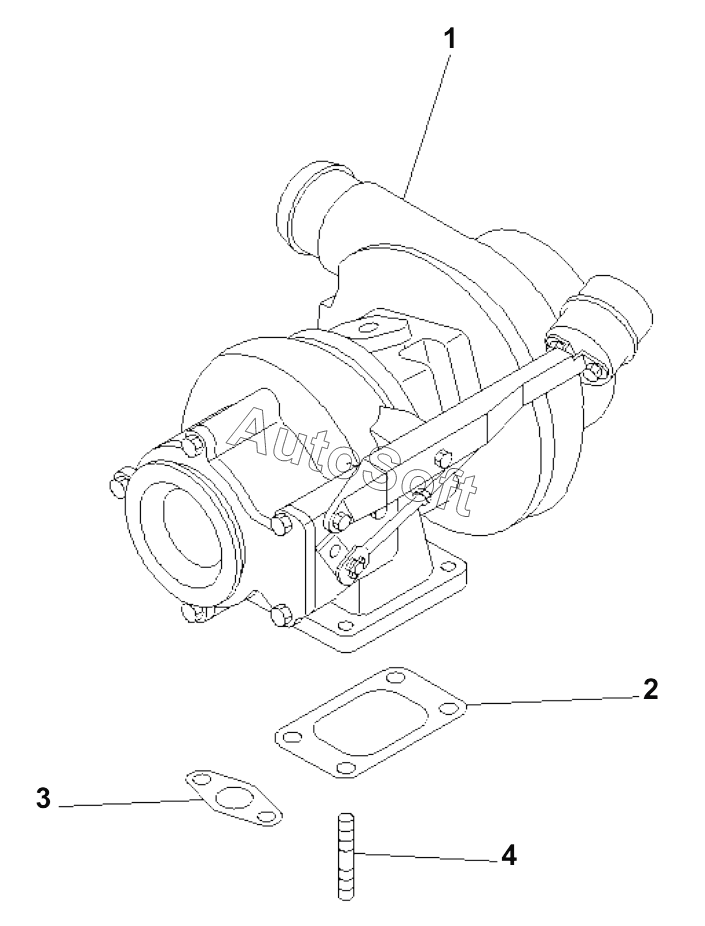 1
AutoSoft
2
3
4