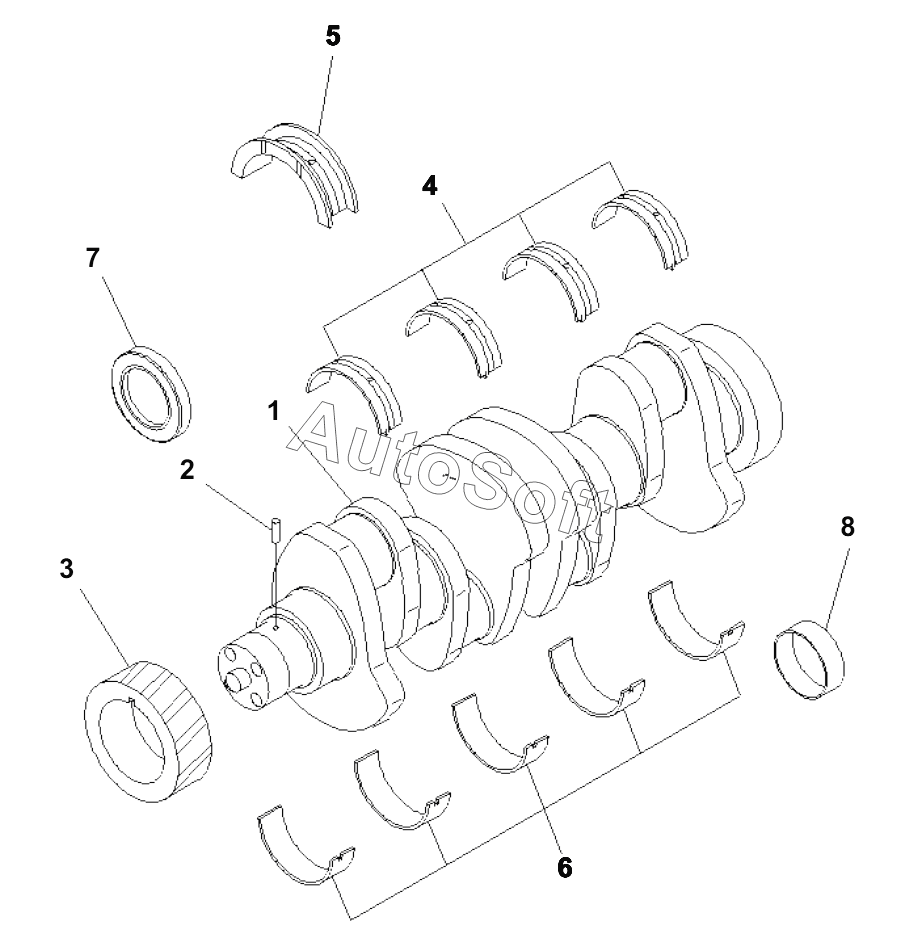 5
4
7
1
AutoSoft
2
8
3
6