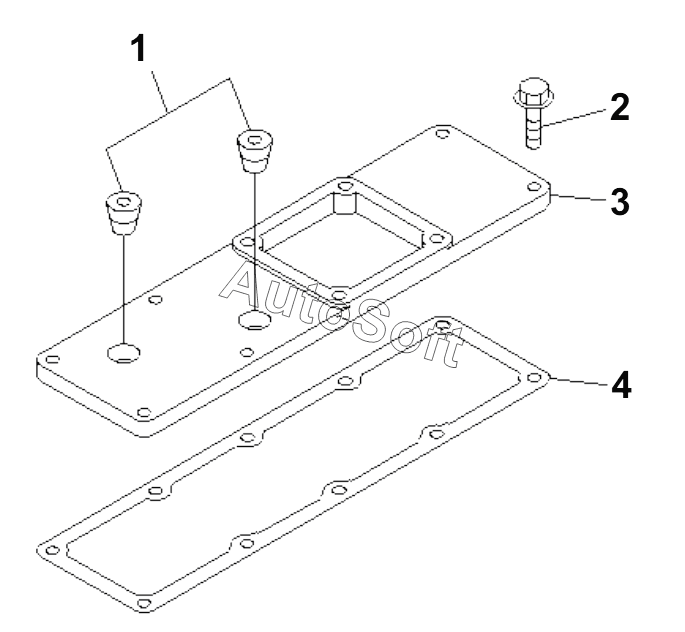 1
2
3
AutoSoft
4