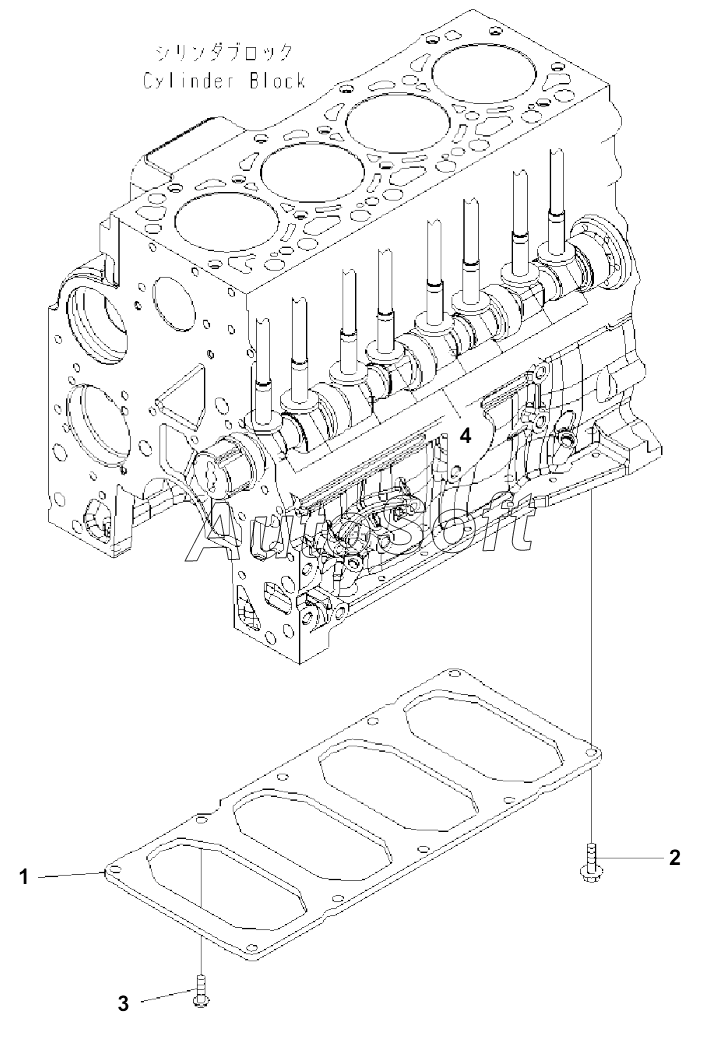 シリンダブロック
Cylinder Block

4

AutoSoft

2

1

3