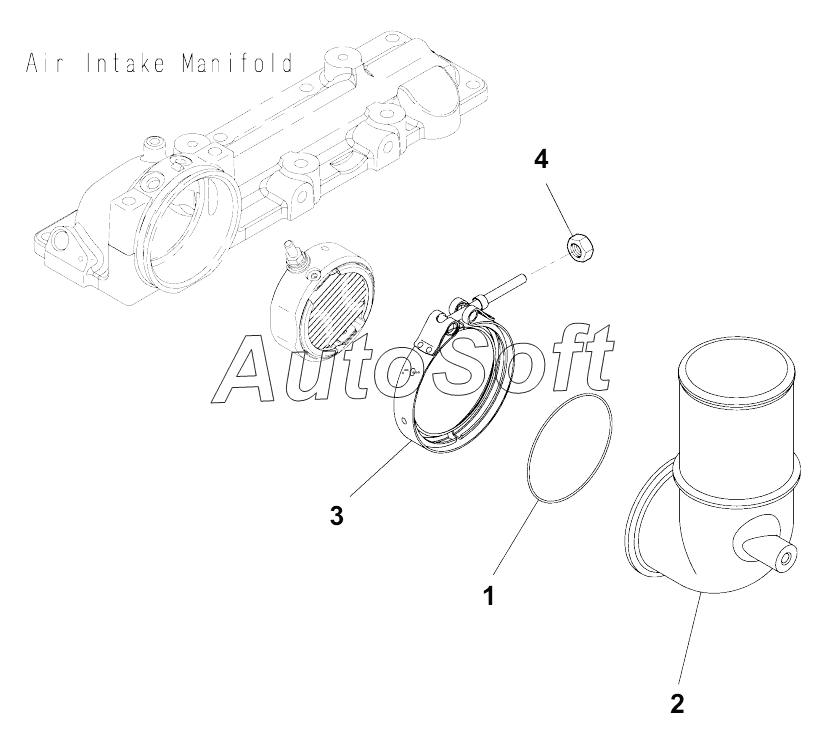 Air Intake Manifold

4

AutoSoft

3

1

2