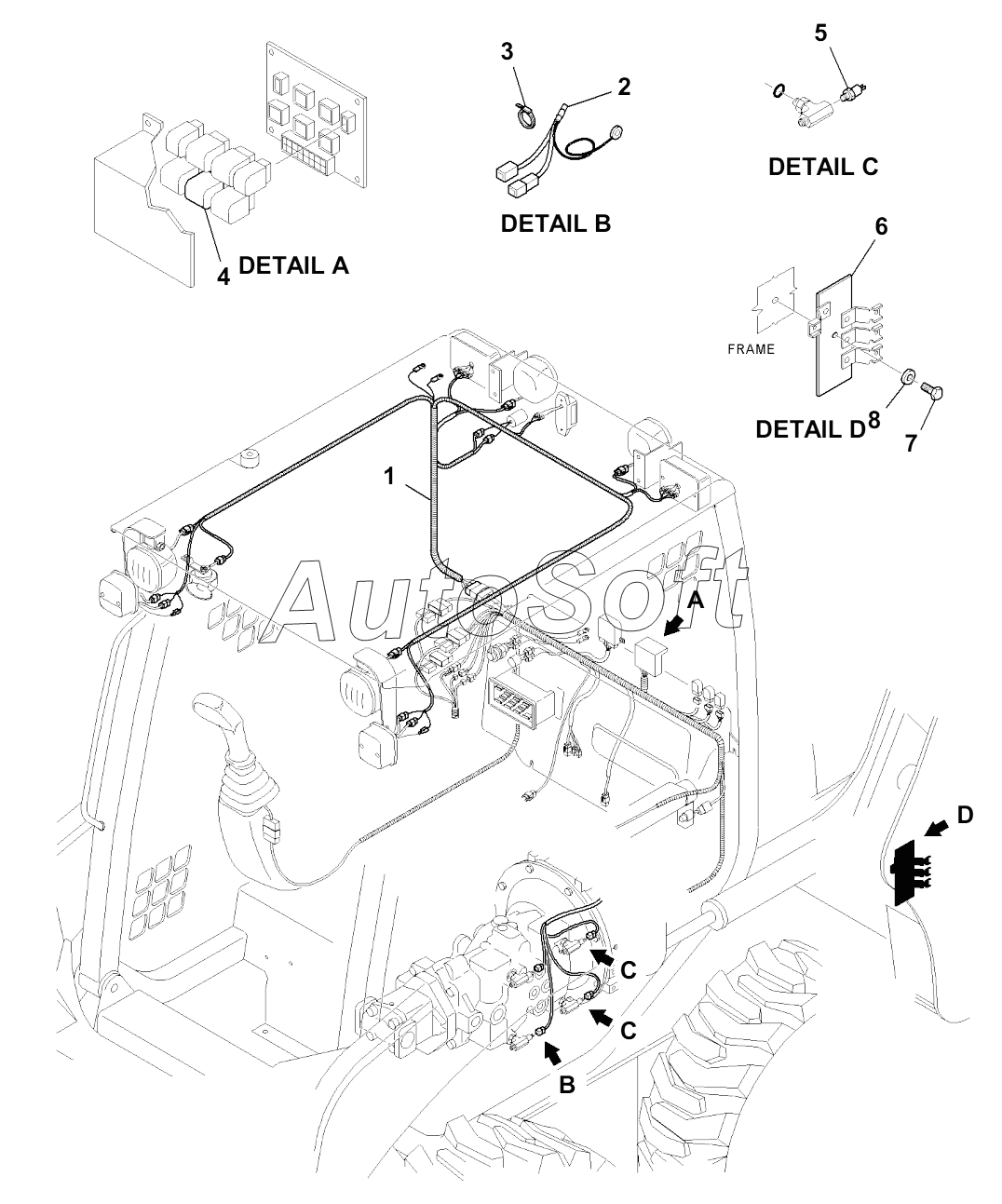 3
2
5
DETAIL C
DETAIL B
4 DETAIL A
6
FRAME
DETAIL D 8
7
1
AutoSoft
A
D
C
C
B