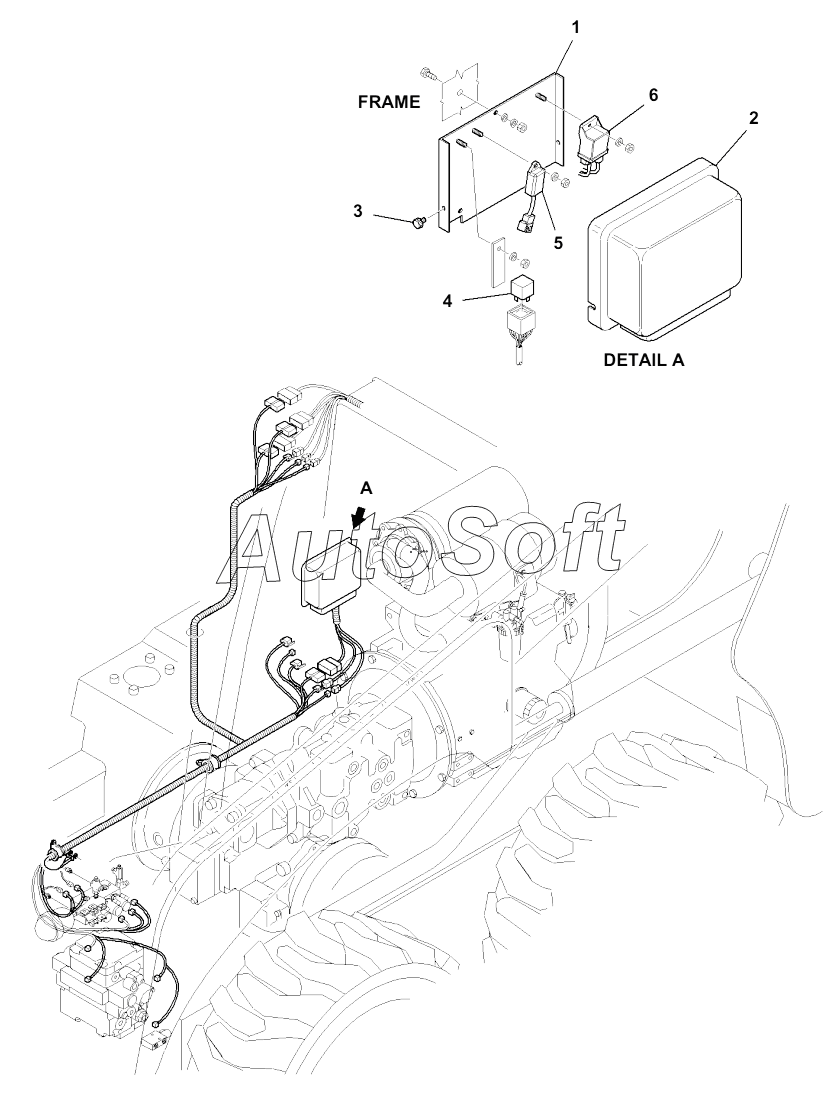 1
FRAME
6
2
3
5
4
DETAIL A
A
AutoSoft