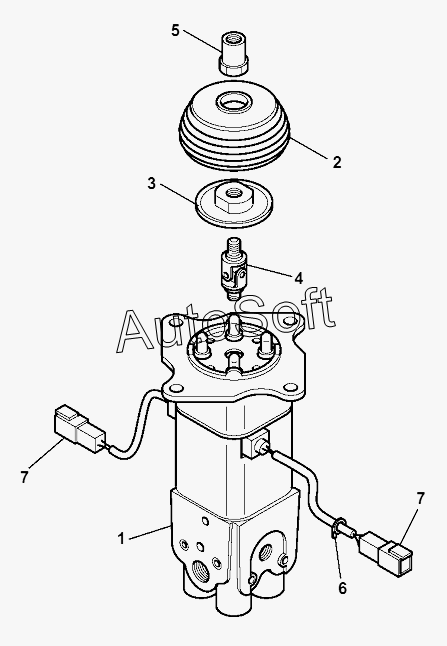 5
2
3
4
AutoSoft
7
7
1
6