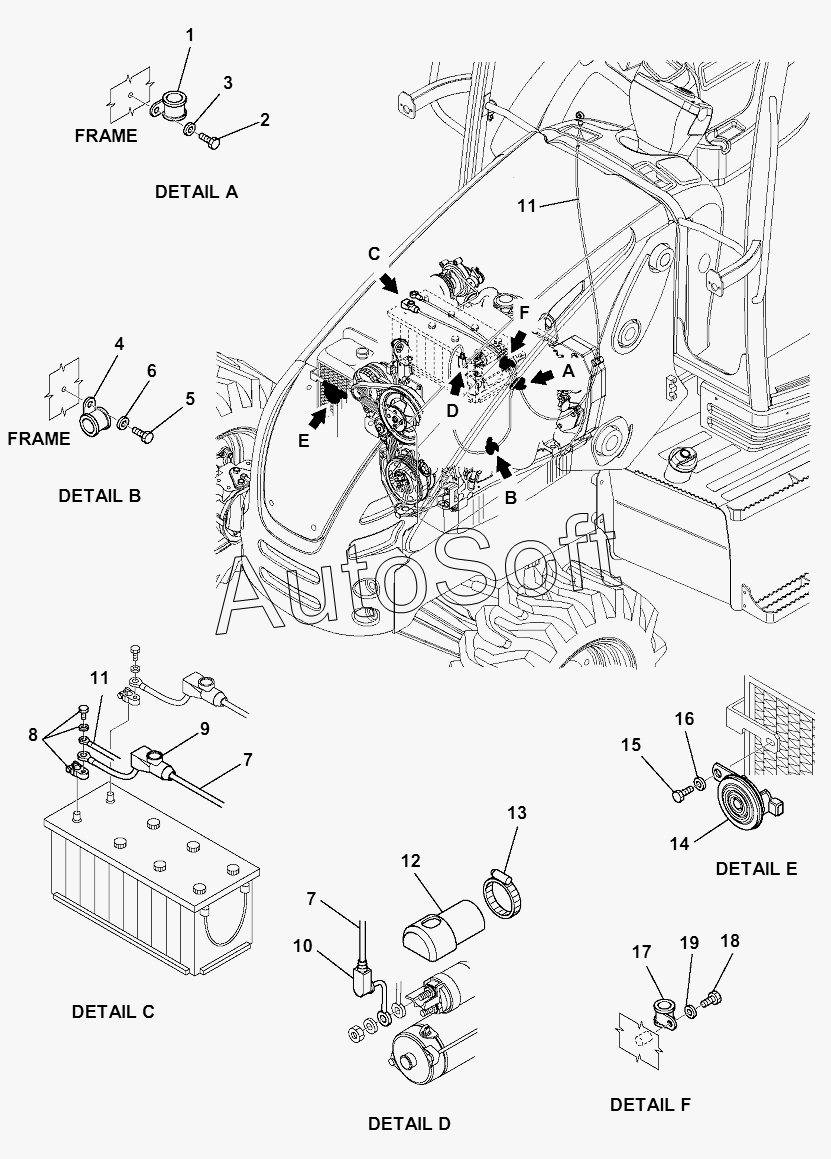 1
3
2
FRAME
DETAIL A

11
C
F
A
D
E
B

4
6
5
FRAME
DETAIL B

AutoSoft

11
8
9
7
DETAIL C

16
15
14
DETAIL E

13
12
7
10
DETAIL D

17
19
18
DETAIL F