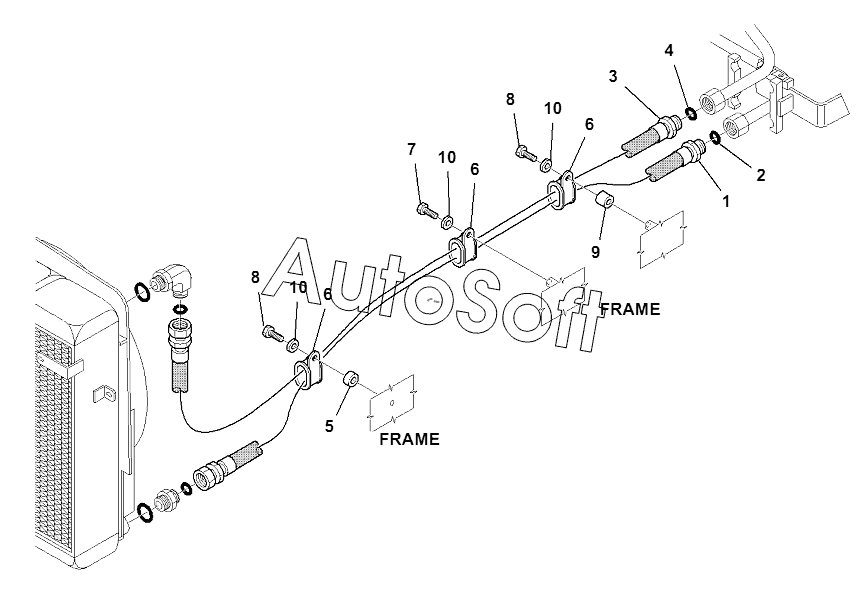 4
3
8
10
6
2
1
7
10
6
9
AutoSoft
FRAME
8
10
6
5
FRAME