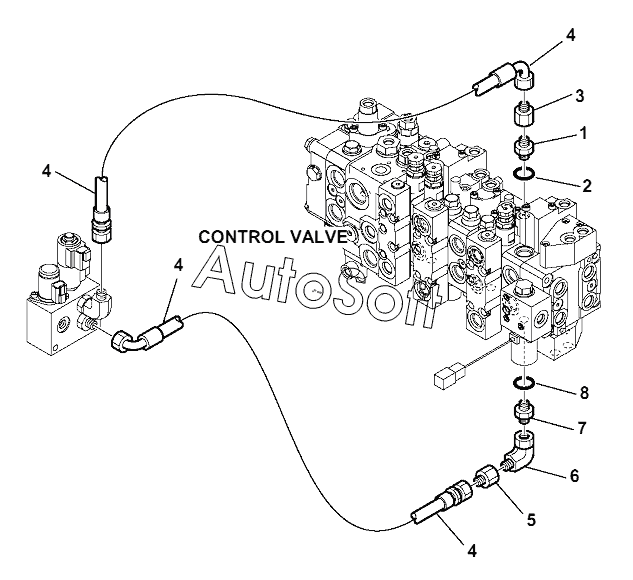 4
3
1
2
4
CONTROL VALVE
AutoSoft
4
8
7
6
5
4