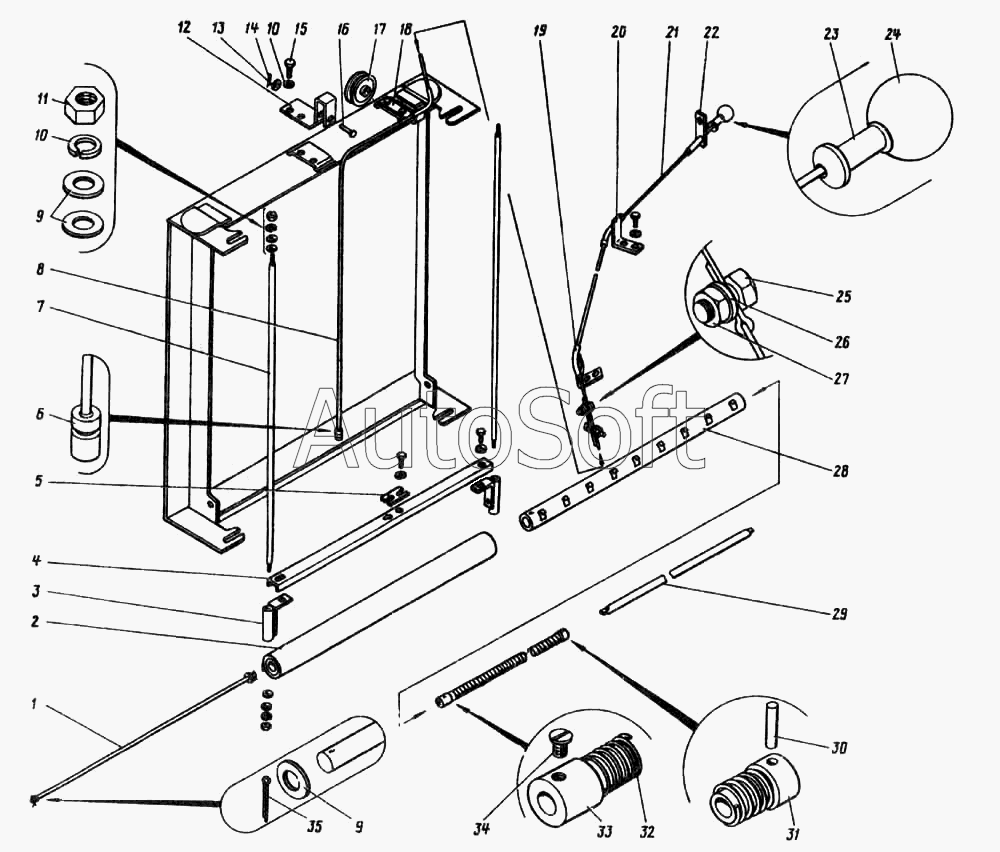 12 13 14 10 15 16 17 18 19 20 21 22 23 24

11

10

9

8

7

6

5

4

3

2

1

25

26

27

28

29

30

31

32

33

34

35

9

AutoSoft