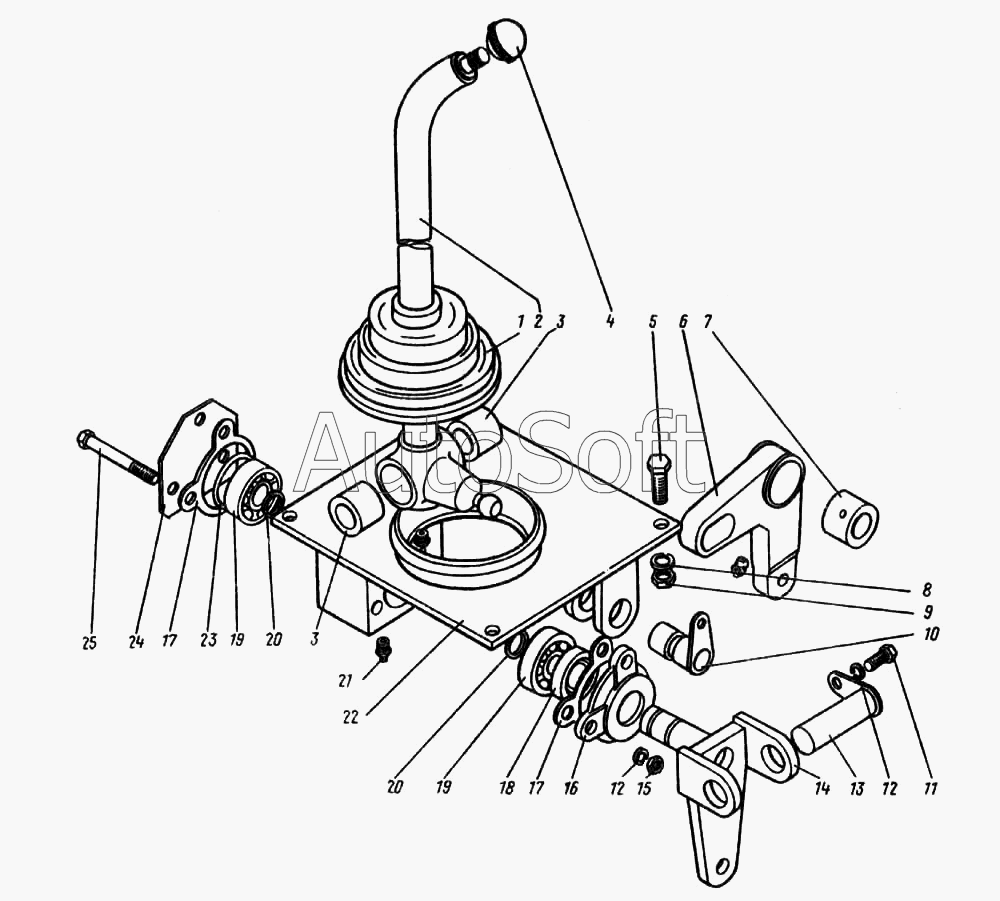 AutoSoft
1 2 3 4 5 6 7
8
9
10
25 24 17 23 19 20 3
21
22
20 19 18 17 16 12 15 14 13 12 11