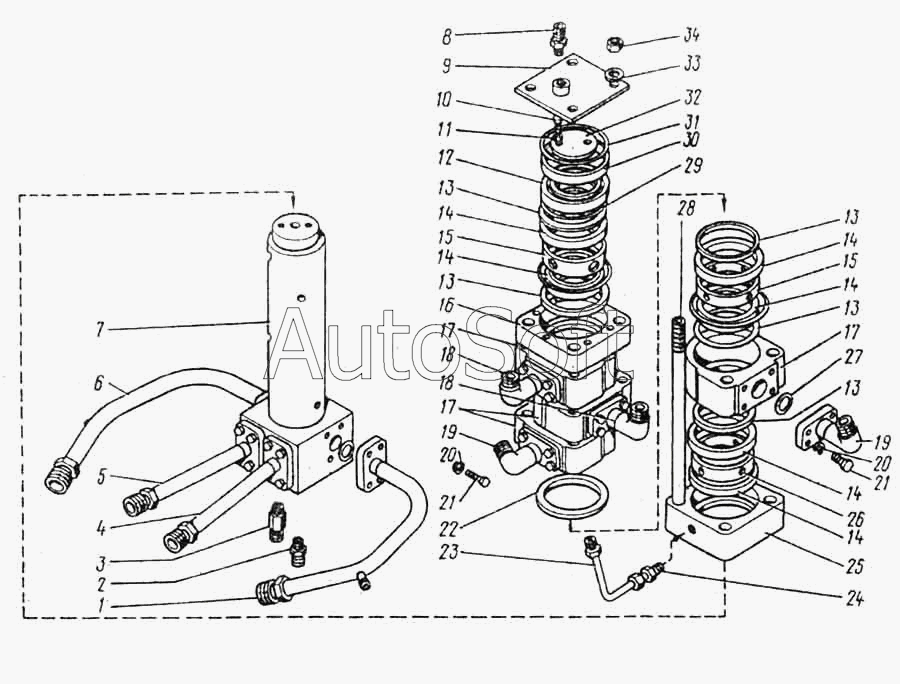 8
9
10
11
12
13
14
15
14
13
16
17
18
18
17
19
20
21
22
23
34
33
32
31
30
29
28
13
14
15
14
13
17
27
13
19
20
21
14
26
14
25
24
7
6
5
4
3
2
1
AutoSoft