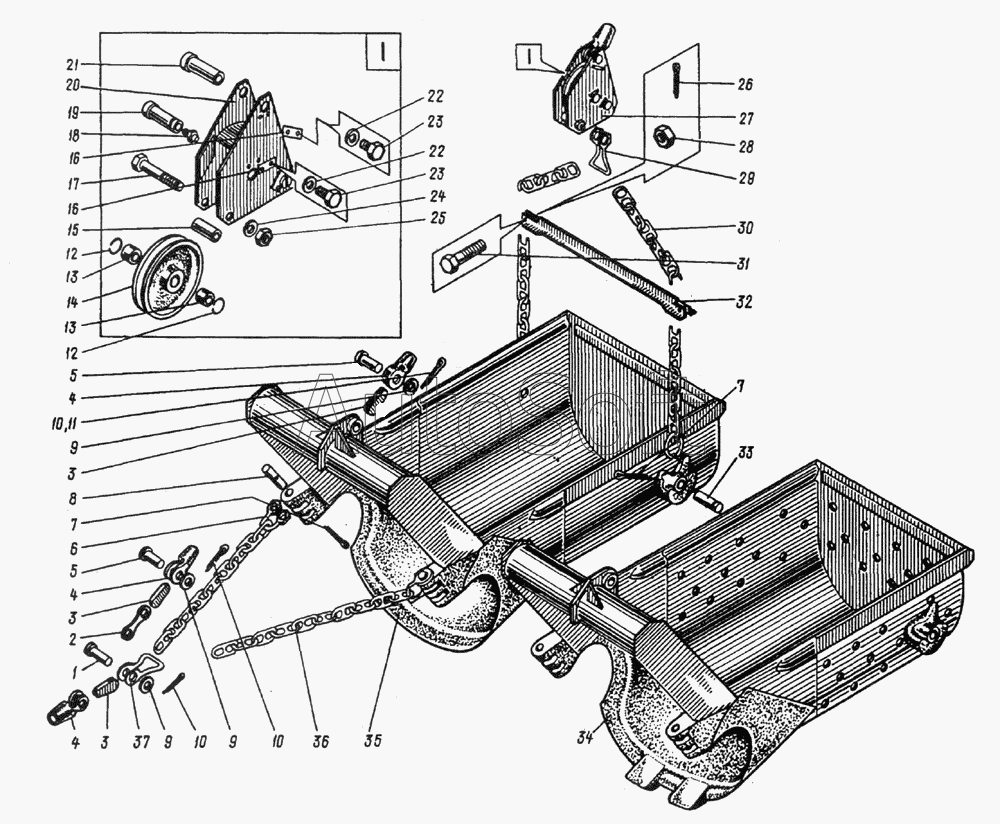 I
21
20
19
18
16
17
16
15
12
13
14
13
12
22
23
22
23
24
25
I
26
27
28
29
30
31
32
5
4
10,11
9
3
8
7
6
5
4
3
2
1
4
3
37
9
10
9
10
36
35
7
33
34
AutoSoft