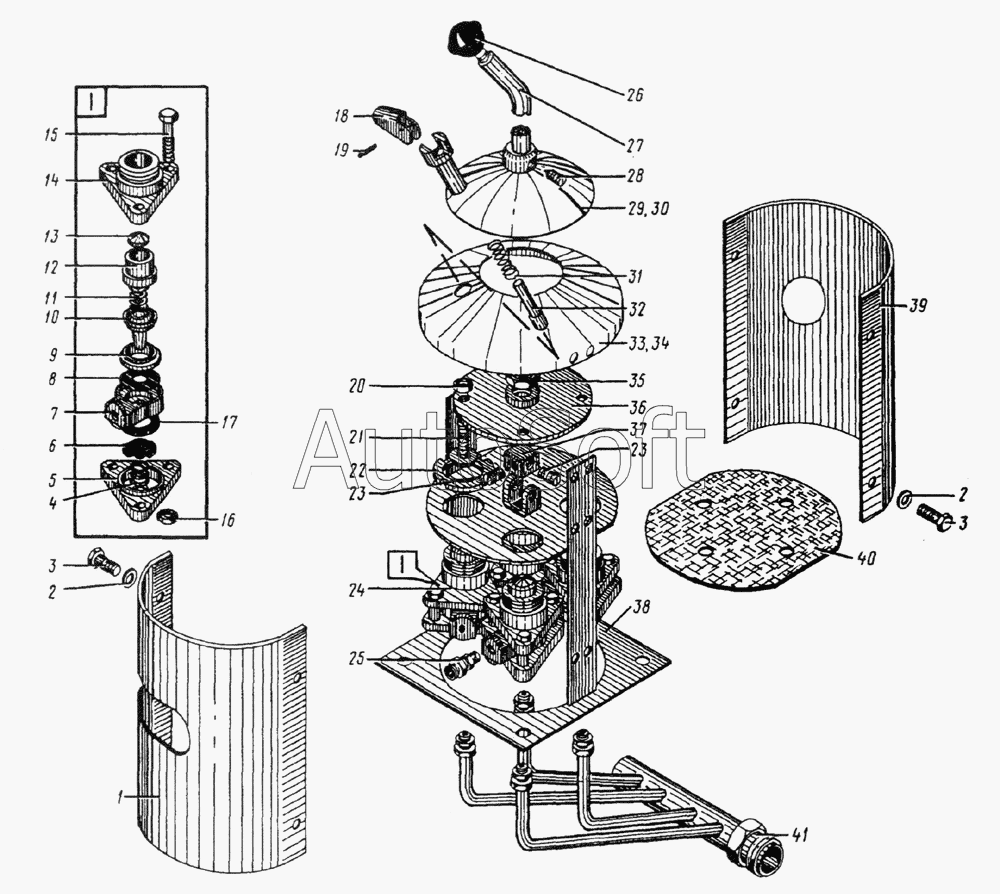 I
15
14
13
12
11
10
9
8
7
17
6
5
4
16
3
2
1
18
19
26
27
28
29, 30
31
32
33, 34
20
35
36
37
21
22
23
23
I
24
25
38
39
2
3
40
41
AutoSoft