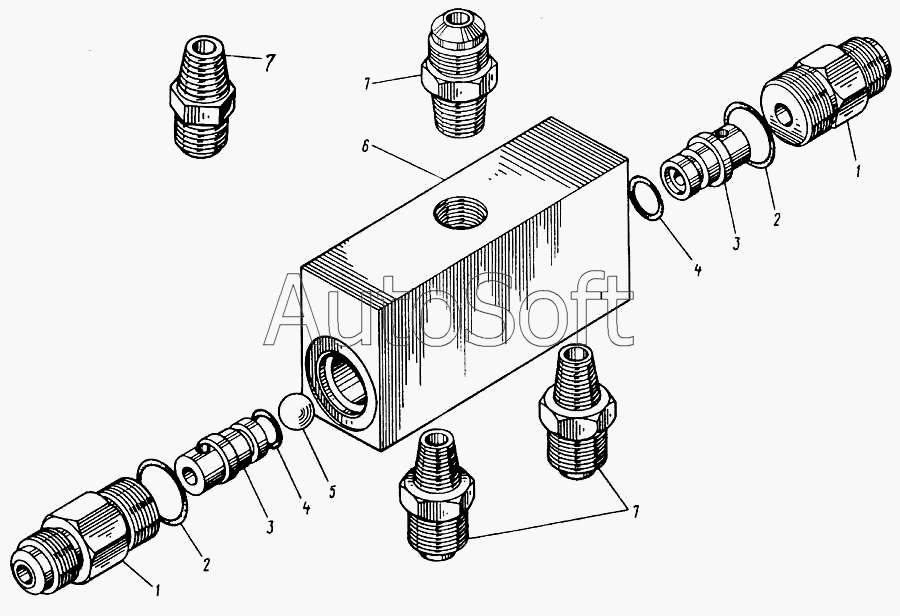 7
7
6
1
2
3
4
AutoSoft
5
4
3
2
1
7