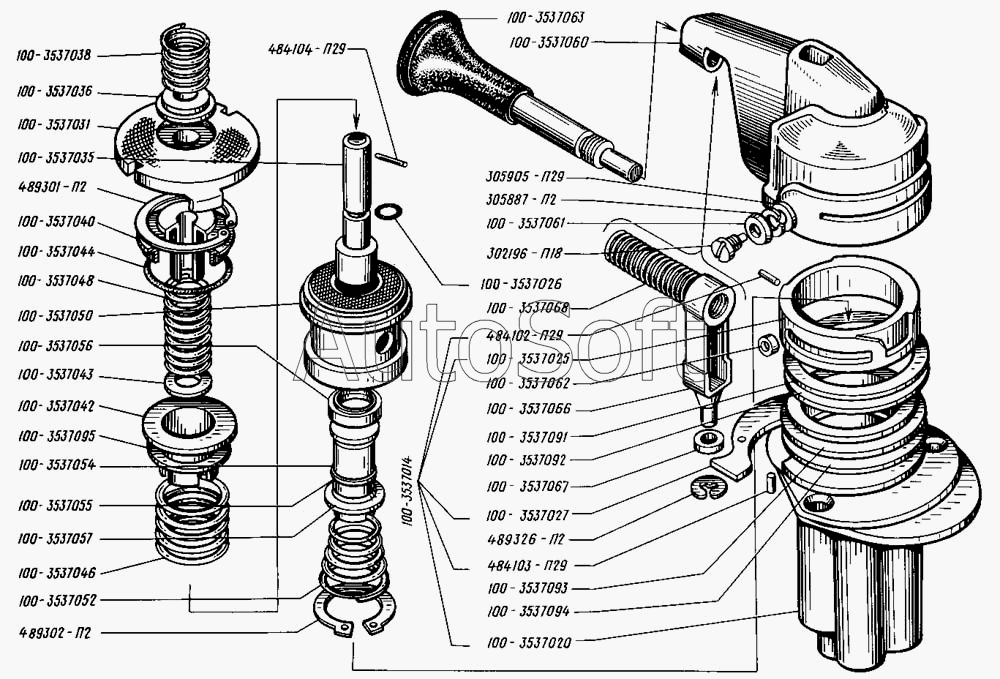 100-3537038
100-3537036
100-3537031
100-3537035
489301-П2
100-3537040
100-3537044
100-3537048
100-3537050
100-3537056
100-3537043
100-3537042
100-3537095
100-3537054
100-3537055
100-3537057
100-3537046
100-3537052
489302-П2

484104-П29
100-3537026
100-3537014

100-3537063
100-3537060
305905-П29
305887-П2
100-3537061
302196-П18
100-3537068
484102-П29
100-3537025
100-3537062
100-3537066
100-3537091
100-3537092
100-3537067
100-3537027
489326-П2
484103-П29
100-3537093
100-3537094
100-3537020

AutoSoft