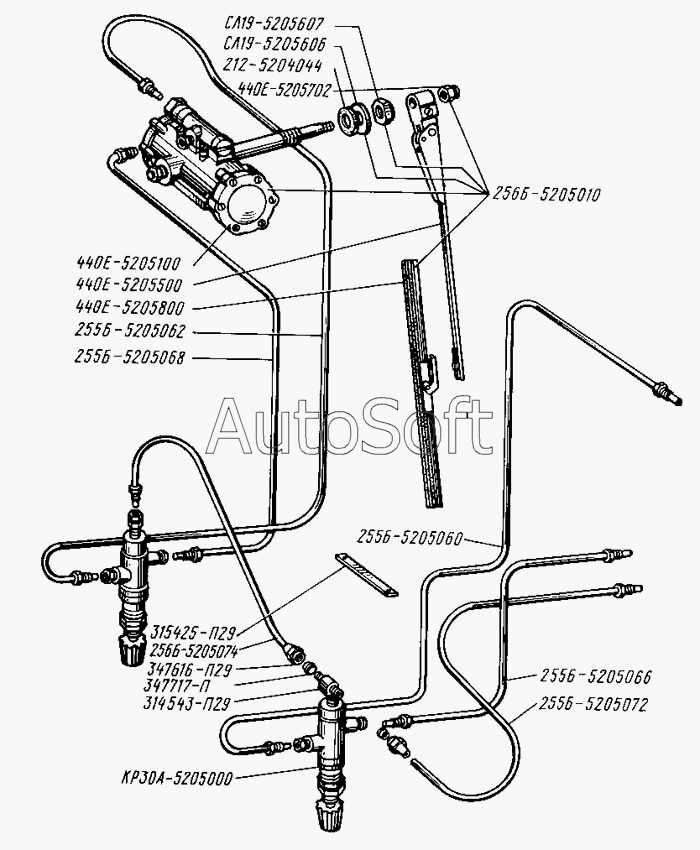 СЛ19-5205607
СЛ19-5205606
212-5204044
440Е-5205702
256Б-5205010
440Е-5205100
440Е-5205500
440Е-5205800
255Б-5205062
255Б-5205068
AutoSoft
255Б-5205060
315425-П29
256Б-5205074
347616-П29
347717-П
314543-П29
255Б-5205066
255Б-5205072
КР30А-5205000