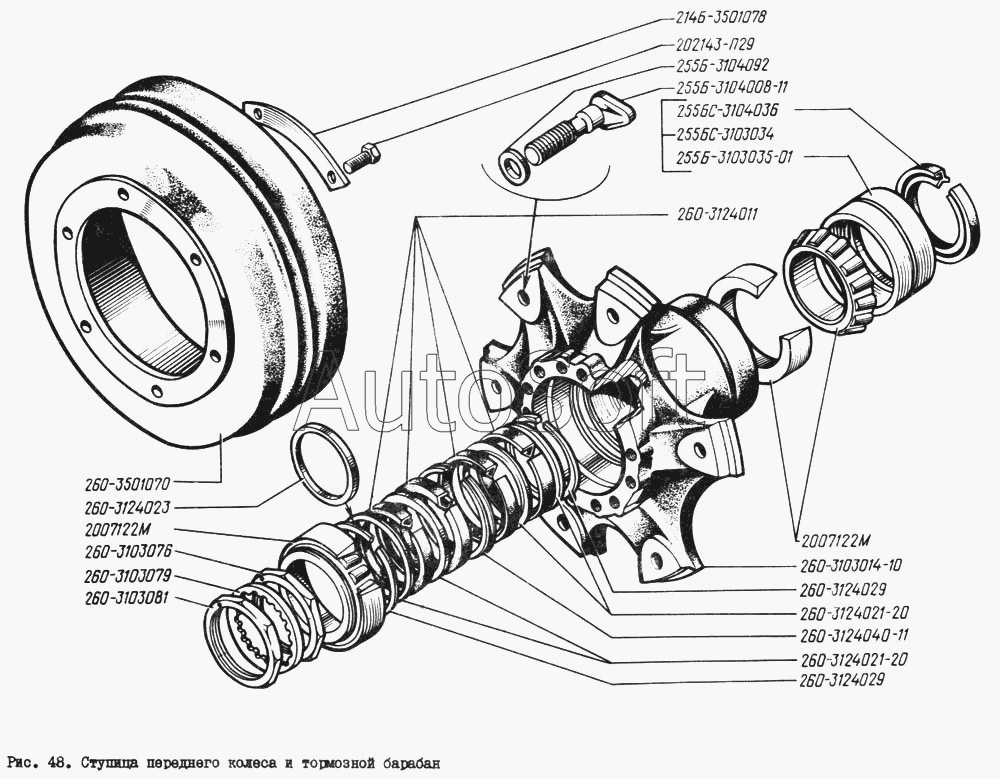 214Б-3501078
202143-П29
255Б-3104092
255Б-3104008-11
255БС-3104036
255БС-3103034
255Б-3103035-01
260-3124011
Autosoft
260-3501070
260-3124023
2007122М
260-3103076
260-3103079
260-3103081
2007122М
260-3103014-10
260-3124029
260-3124021-20
260-3124040-11
260-3124021-20
260-3124029

Рис. 48. Ступица переднего колеса и тормозной барабан