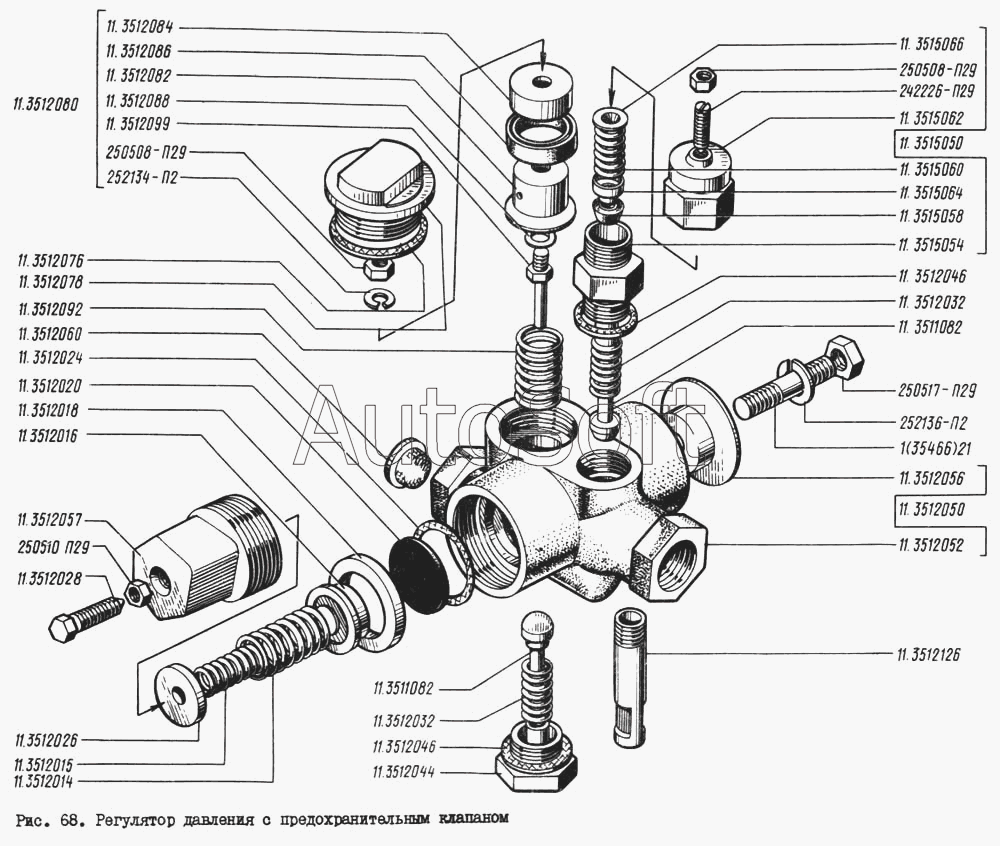 11.3512080
11.3512084
11.3512086
11.3512082
11.3512088
11.3512099
250508-П29
252134-П2
11.3512076
11.3512078
11.3512092
11.3512060
11.3512024
11.3512020
11.3512018
11.3512016
11.3512057
250510 П29
11.3512028
11.3512026
11.3512015
11.3512014

11.3515066
250508-П29
242226-П29
11.3515062
11.3515050
11.3515060
11.3515064
11.3515058
11.3515054
11.3512046
11.3512032
11.3511082
250517-П29
252136-П2
1(35466)21
11.3512056
11.3512050
11.3512052
11.3512126

11.3511082
11.3512032
11.3512046
11.3512044

Autosoft

Рис. 68. Регулятор давления с предохранительным клапаном