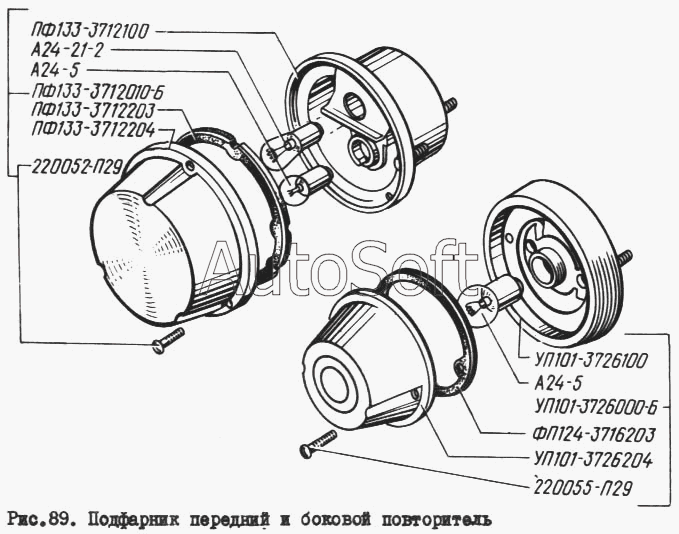 ПФ133-3712100
А24-21-2
А24-5
ПФ133-3712010-Б
ПФ133-3712203
ПФ133-3712204
220052-П29

AutoSoft

УП101-3726100
А24-5
УП101-3726000-Б
ФП124-3716203
УП101-3726204
220055-П29

Рис.89. Подфарник передний и боковой повторитель