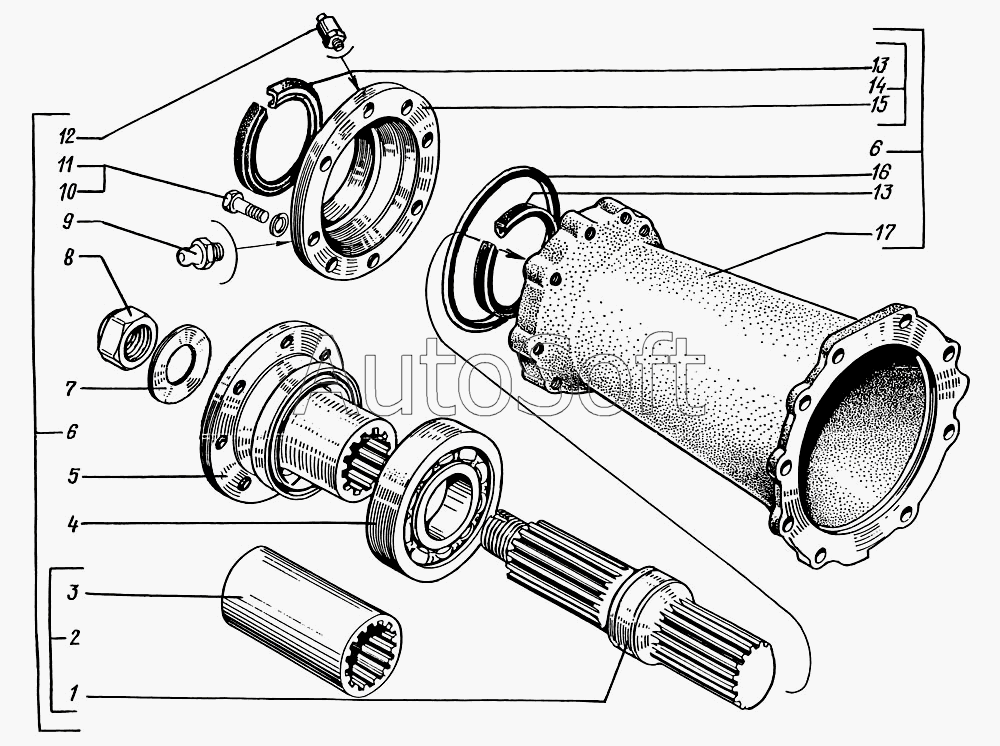 12
11
10
9
8
7
6
5
4
3
2
1
13
14
15
6
16
13
17
AutoSoft