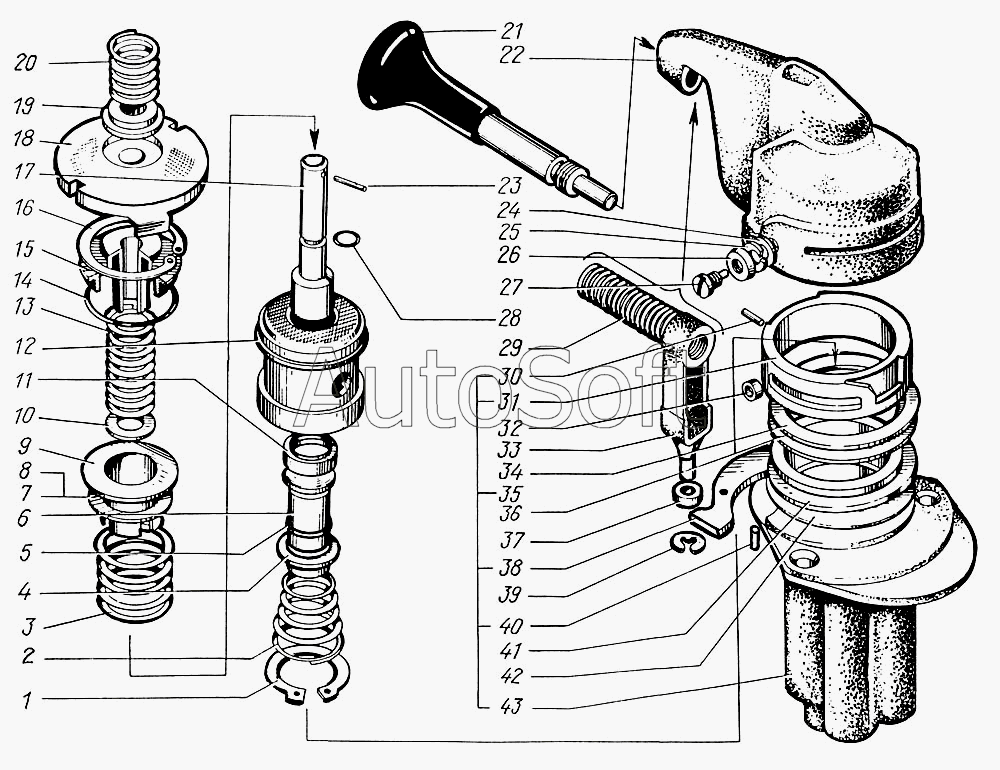 20
19
18
17
16
15
14
13
12
11
10
9
8
7
6
5
4
3
2
1
21
22
23
24
25
26
27
28
29
30
31
32
33
34
35
36
37
38
39
40
41
42
43
AutoSoft