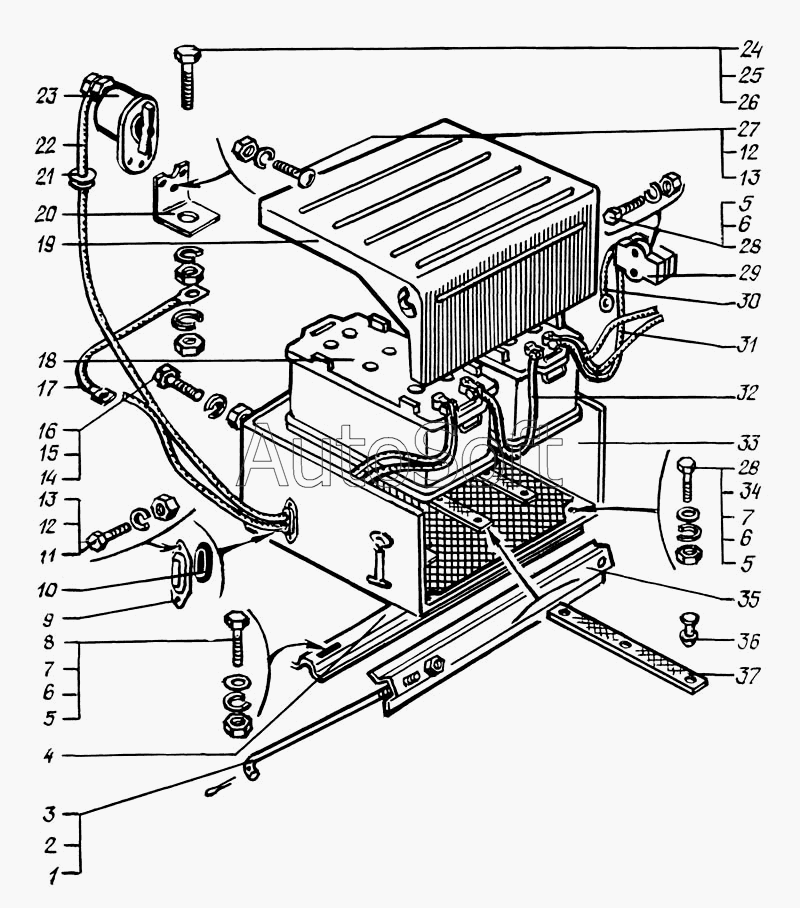 23
22
21
20
19
18
17
16
15
14
13
12
11
10
9
8
7
6
5
4
3
2
1
24
25
26
27
12
13
5
6
28
29
30
31
32
33
28
34
7
6
5
35
36
37
AutoSoft