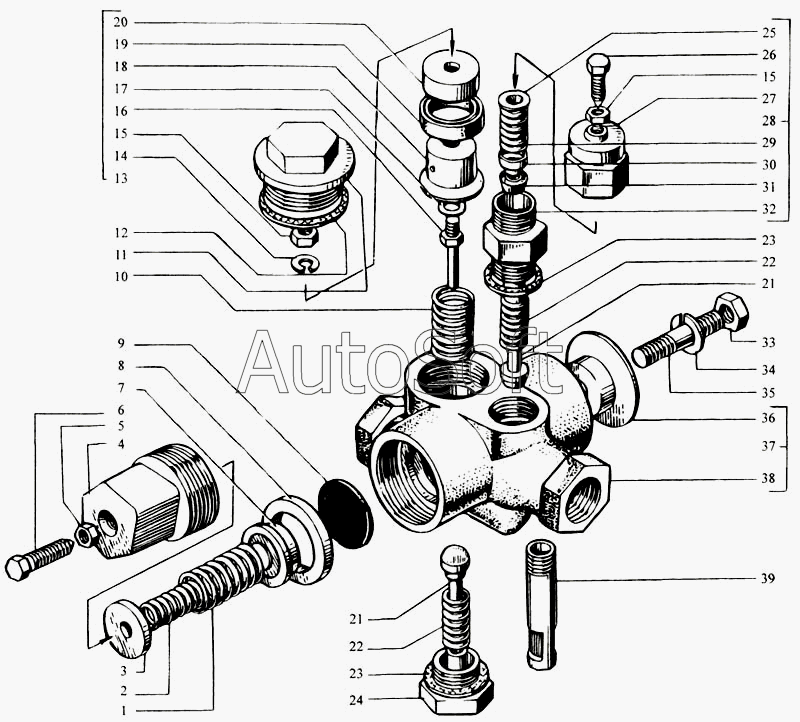 20
19
18
17
16
15
14
13
12
11
10
9
8
7
6
5
4
3
2
1
25
26
15
27
28
29
30
31
32
23
22
21
33
34
35
36
37
38
39
21
22
23
24
AutoSoft