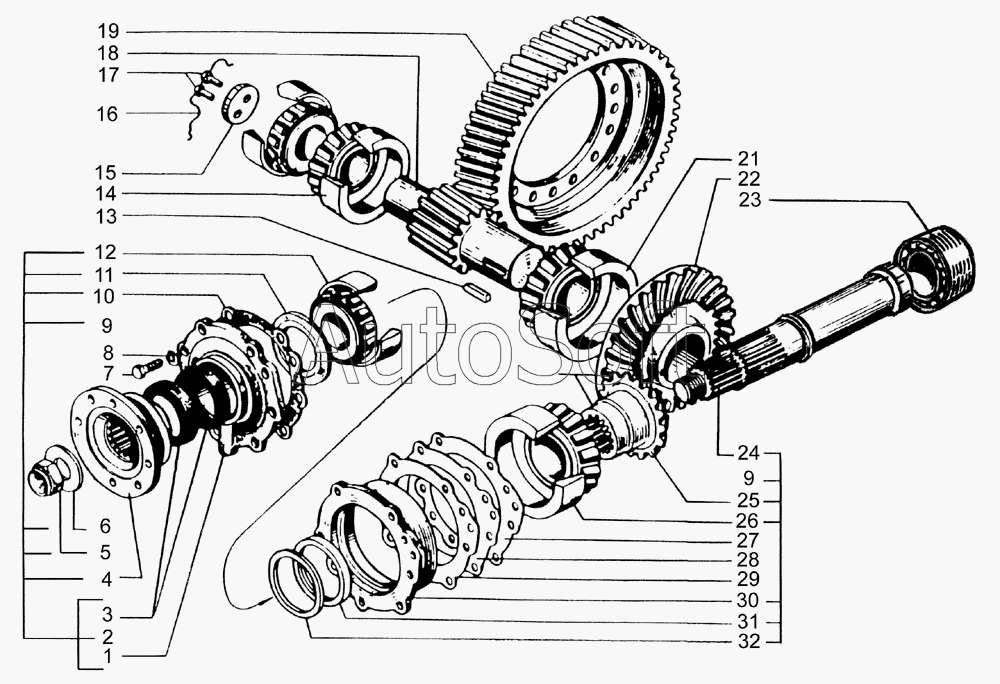 19
18
17
16
15
14
13
12
11
10
9
8
7
6
5
4
3
2
1
21
22
23
24
9
25
26
27
28
29
30
31
32
AutoSoft