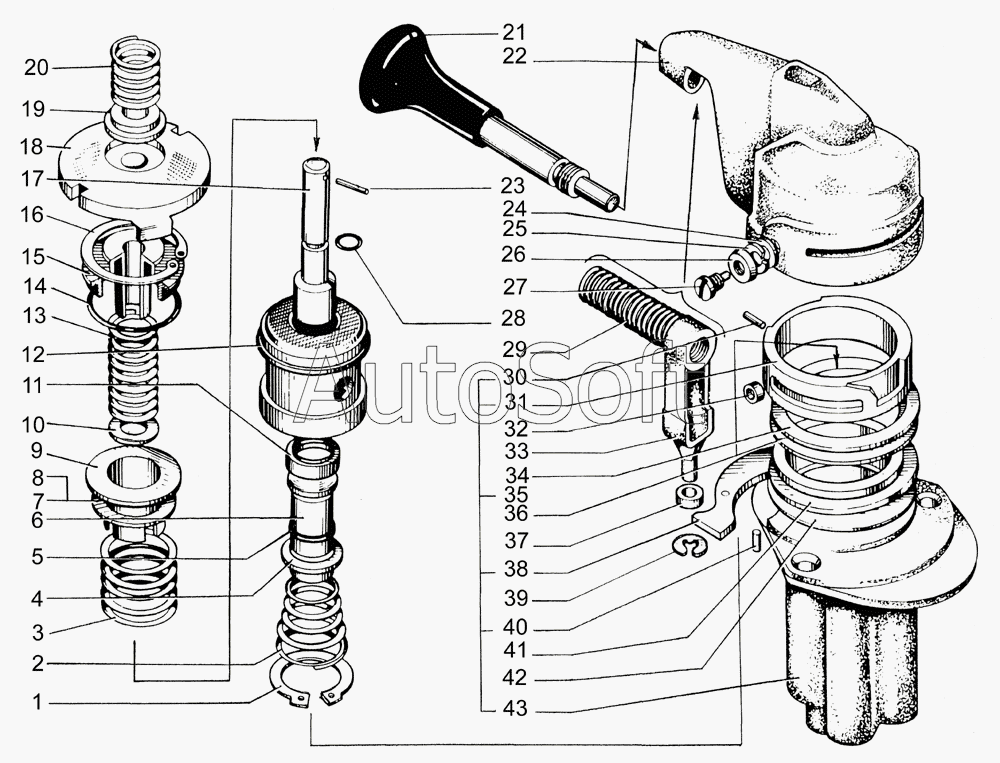 20
19
18
17
16
15
14
13
12
11
10
9
8
7
6
5
4
3
2
1
21
22
23
24
25
26
27
28
29
30
31
32
33
34
35
36
37
38
39
40
41
42
43
AutoSoft