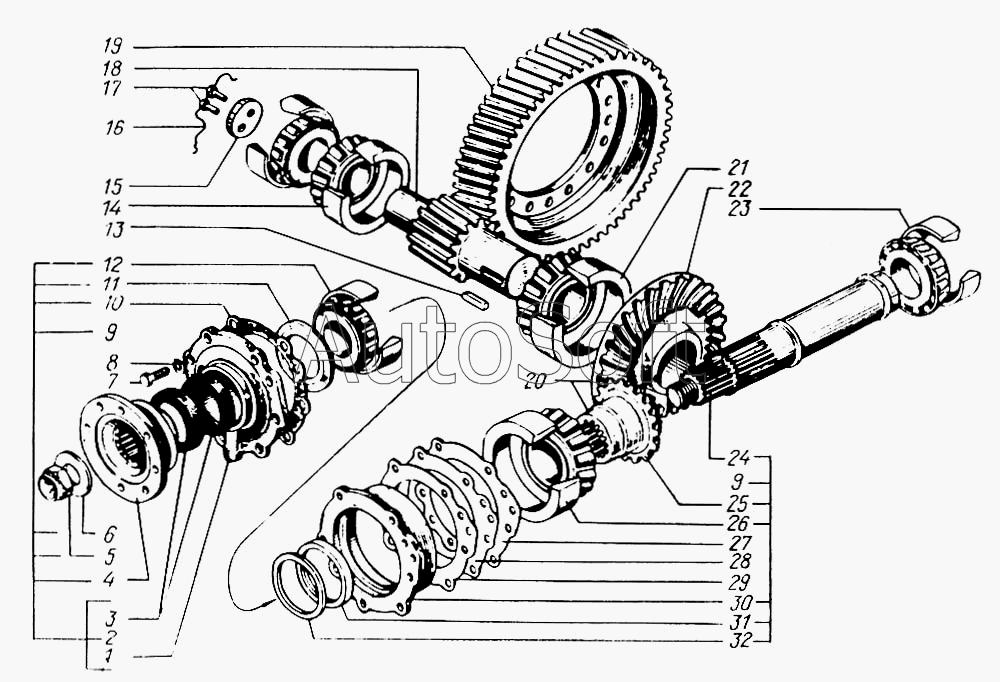 19
18
17
16
15
14
13
12
11
10
9
8
7
6
5
4
3
2
1
21
22
23
20
24
9
25
26
27
28
29
30
31
32
AutoSoft