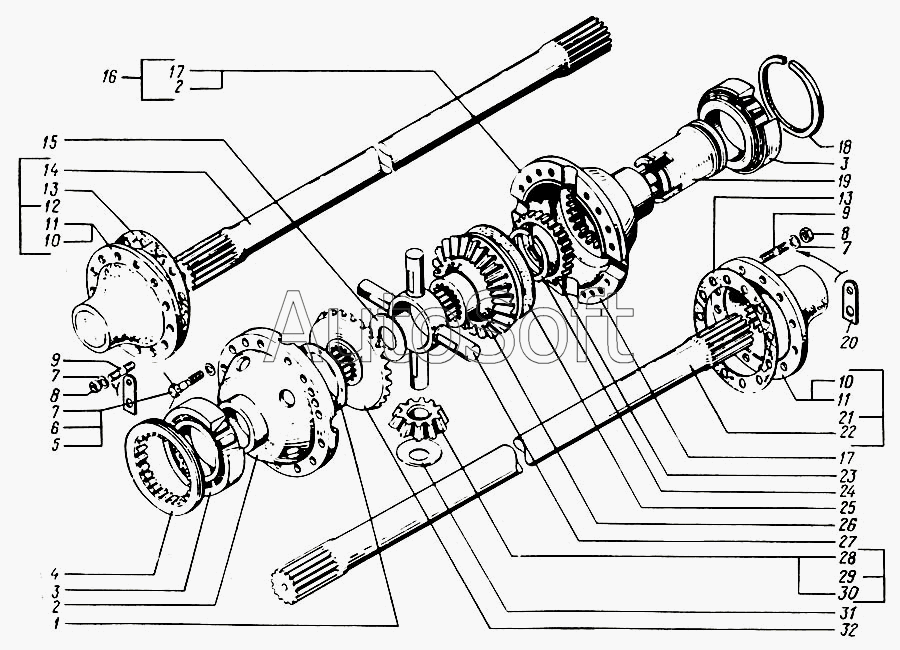 16
17
2
15
14
13
12
11
10
9
7
8
7
6
5
4
3
2
1
18
3
19
13
9
8
7
20
10
11
21
22
17
23
24
25
26
27
28
29
30
31
32
AutoSoft