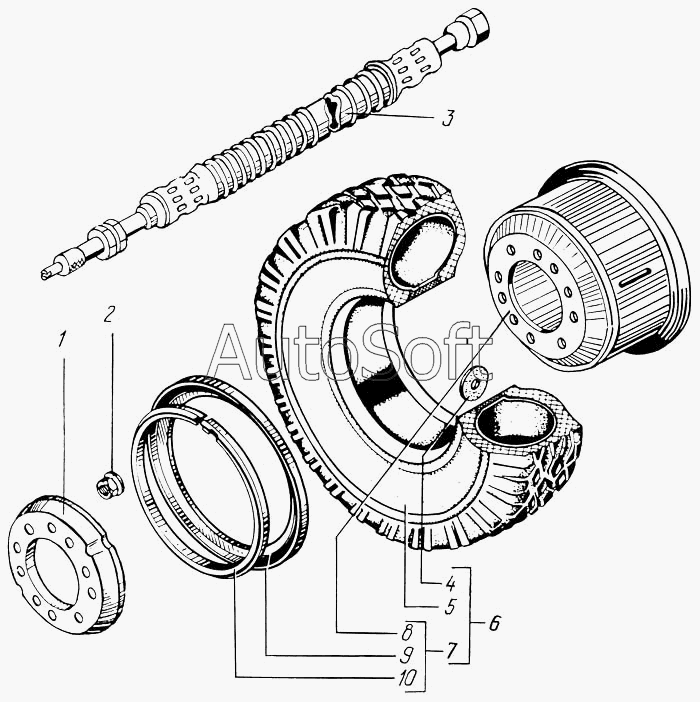 3
2
1
AutoSoft
4
5
6
8
9
7
10