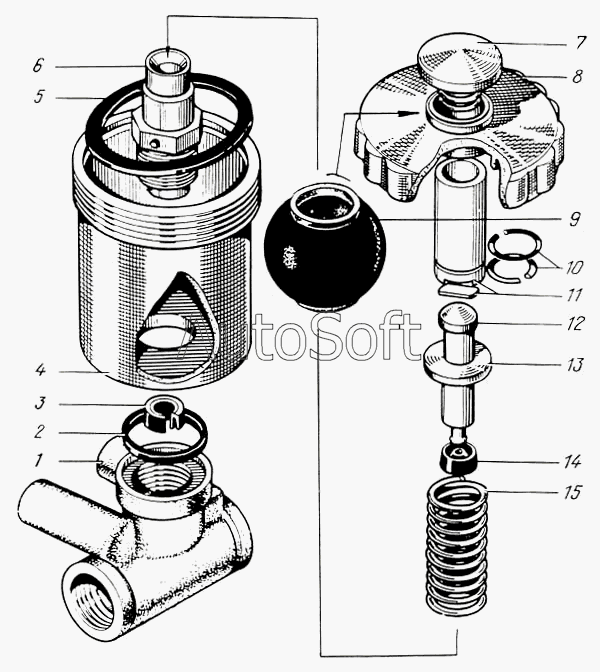 6
5
4
3
2
1
7
8
9
10
11
12
13
14
15
AutoSoft