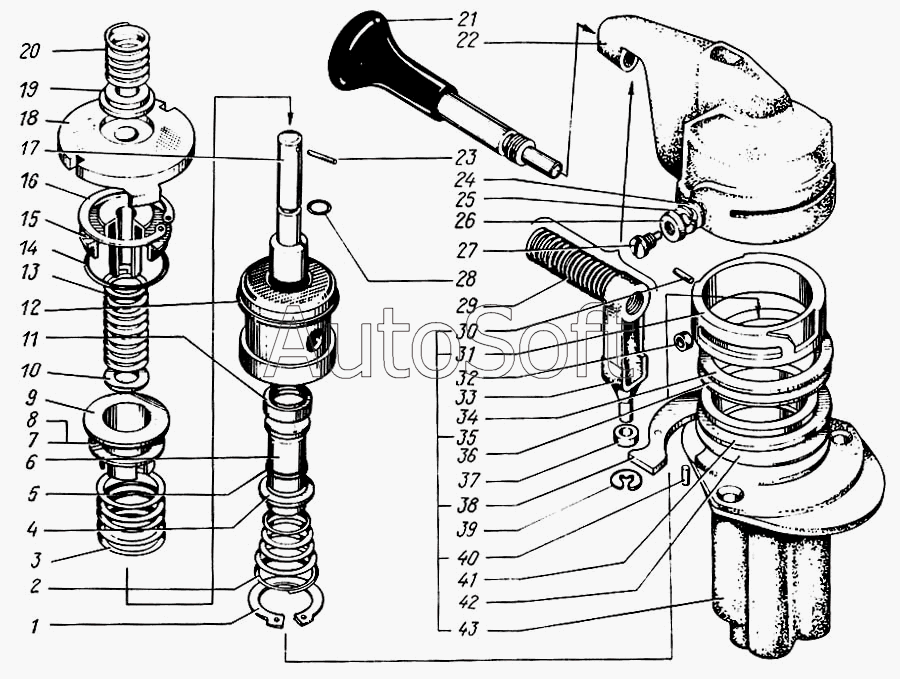 20
19
18
17
16
15
14
13
12
11
10
9
8
7
6
5
4
3
2
1
21
22
23
24
25
26
27
28
29
30
31
32
33
34
35
36
37
38
39
40
41
42
43
AutoSoft