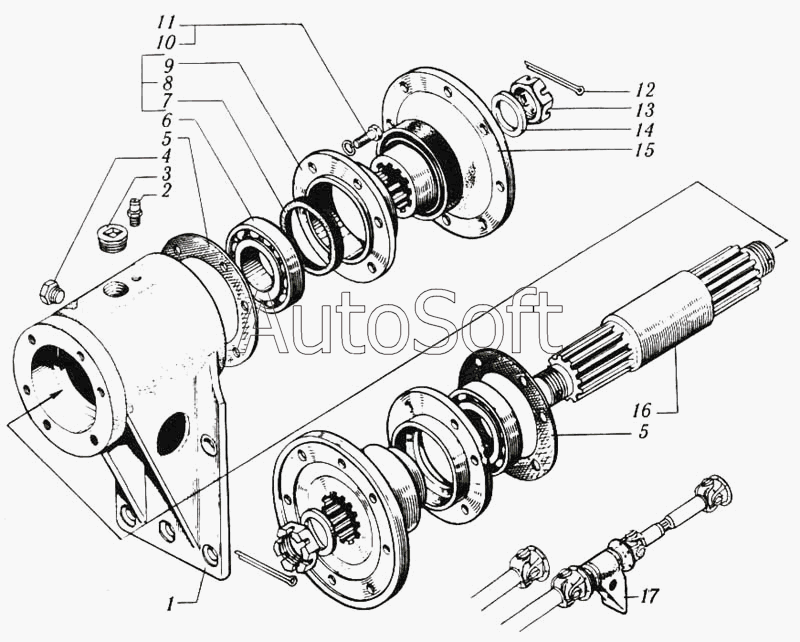 11
10
9
8
7
6
5
4
3
2
12
13
14
15
AutoSoft
16
5
1
17