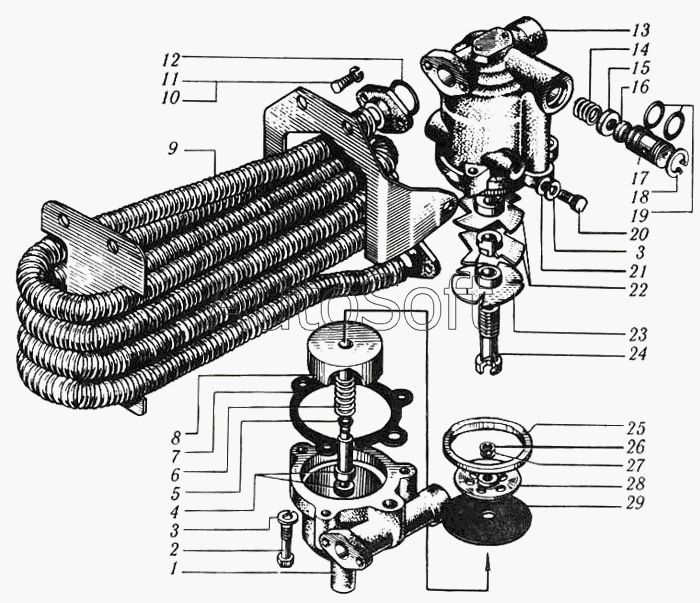 12
11
10
9
13
14
15
16
17
18
19
20
3
21
22
23
24
AutoSoft
8
7
6
5
4
3
2
1
25
26
27
28
29