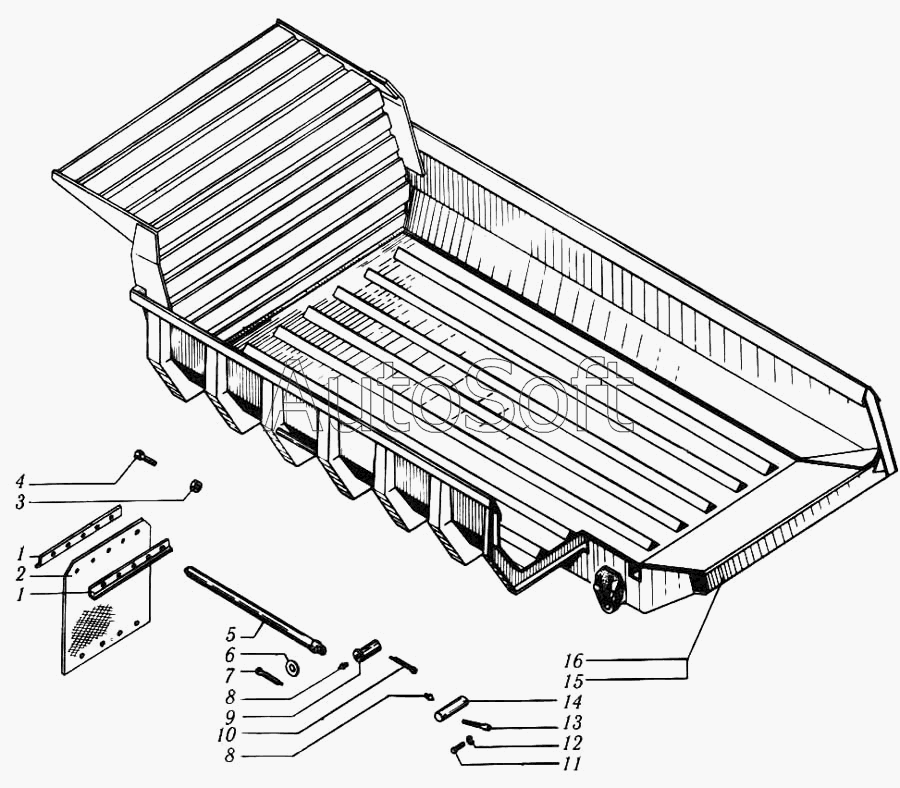 AutoSoft

4
3
1
2
1
5
6
7
8
9
10
8
16
15
14
13
12
11