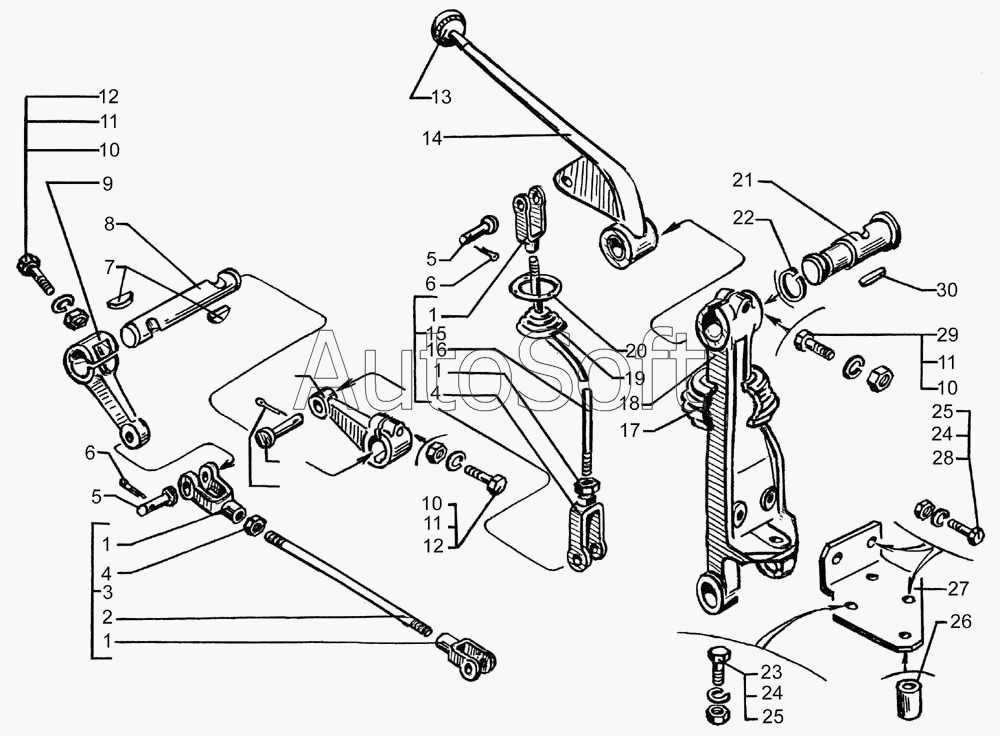 12
11
10
9
8
7
6
5
1
4
3
2
1
13
14
5
6
1
15
16
1
4
10
11
12
20
19
18
17
21
22
30
29
11
10
25
24
28
27
26
23
24
25
AutoSoft