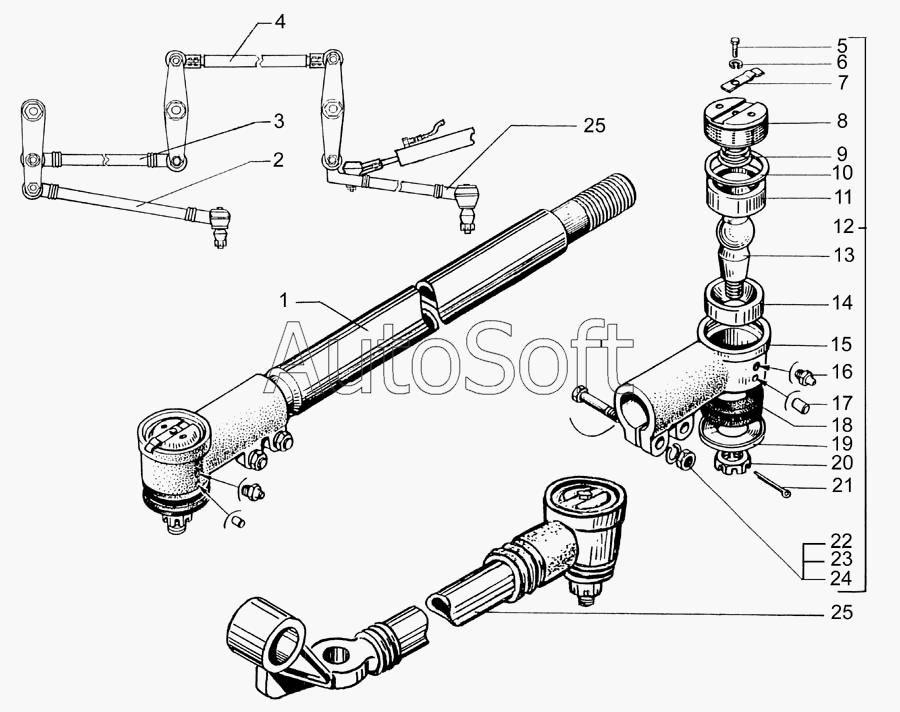 4
3
2
25
1
AutoSoft
5
6
7
8
9
10
11
12
13
14
15
16
17
18
19
20
21
22
23
24
25