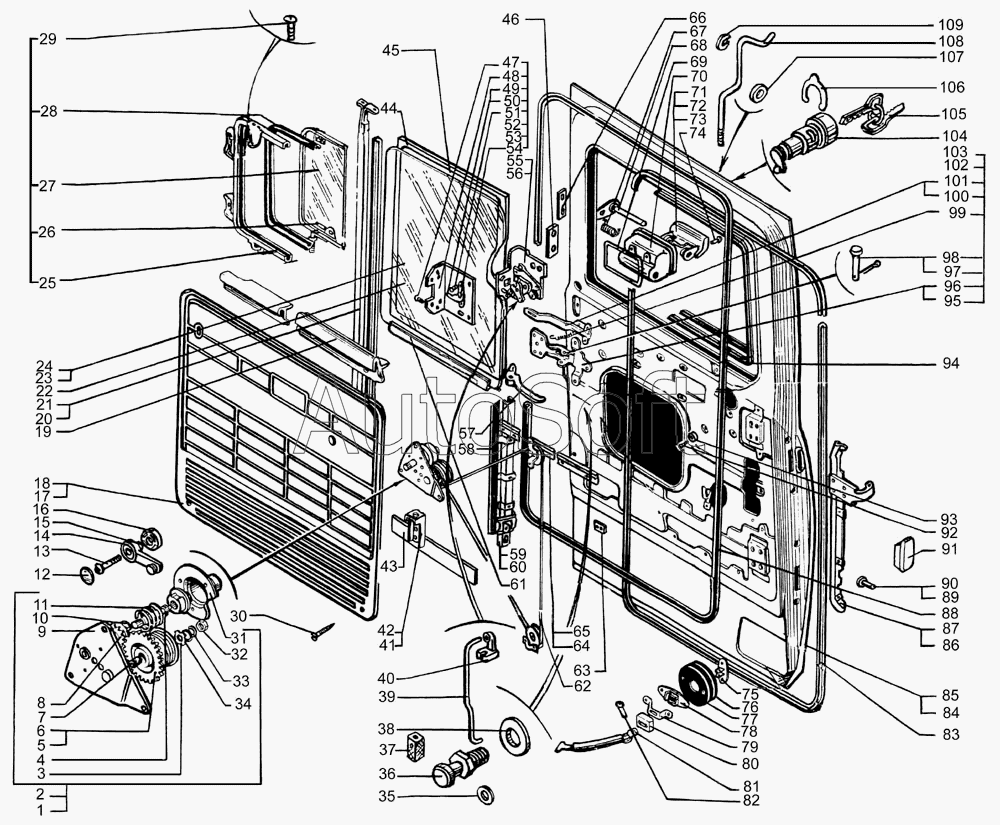 29
28
27
26
25
24
23
22
21
20
19
18
17
16
15
14
13
12
11
10
9
8
7
6
5
4
3
2
1
30
31
32
33
34
35
36
37
38
39
40
41
42
43
44
45
46
47
48
49
50
51
52
53
54
55
56
57
58
59
60
61
62
63
64
65
66
67
68
69
70
71
72
73
74
75
76
77
78
79
80
81
82
83
84
85
86
87
88
89
90
91
92
93
94
95
96
97
98
99
100
101
102
103
104
105
106
107
108
109
AutoSoft