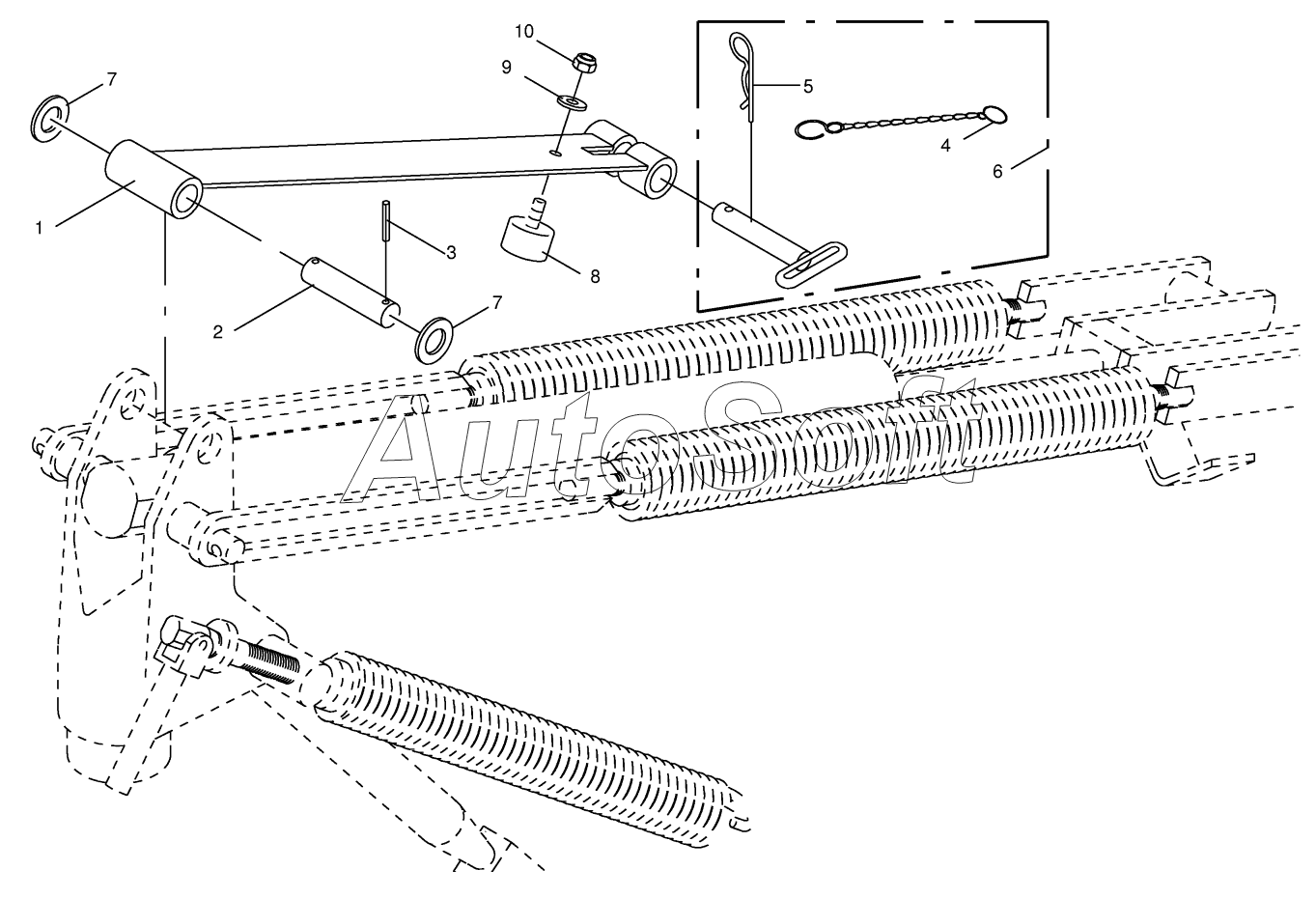 10
9
7
5
4
6
1
3
8
2
7
AutoSoft