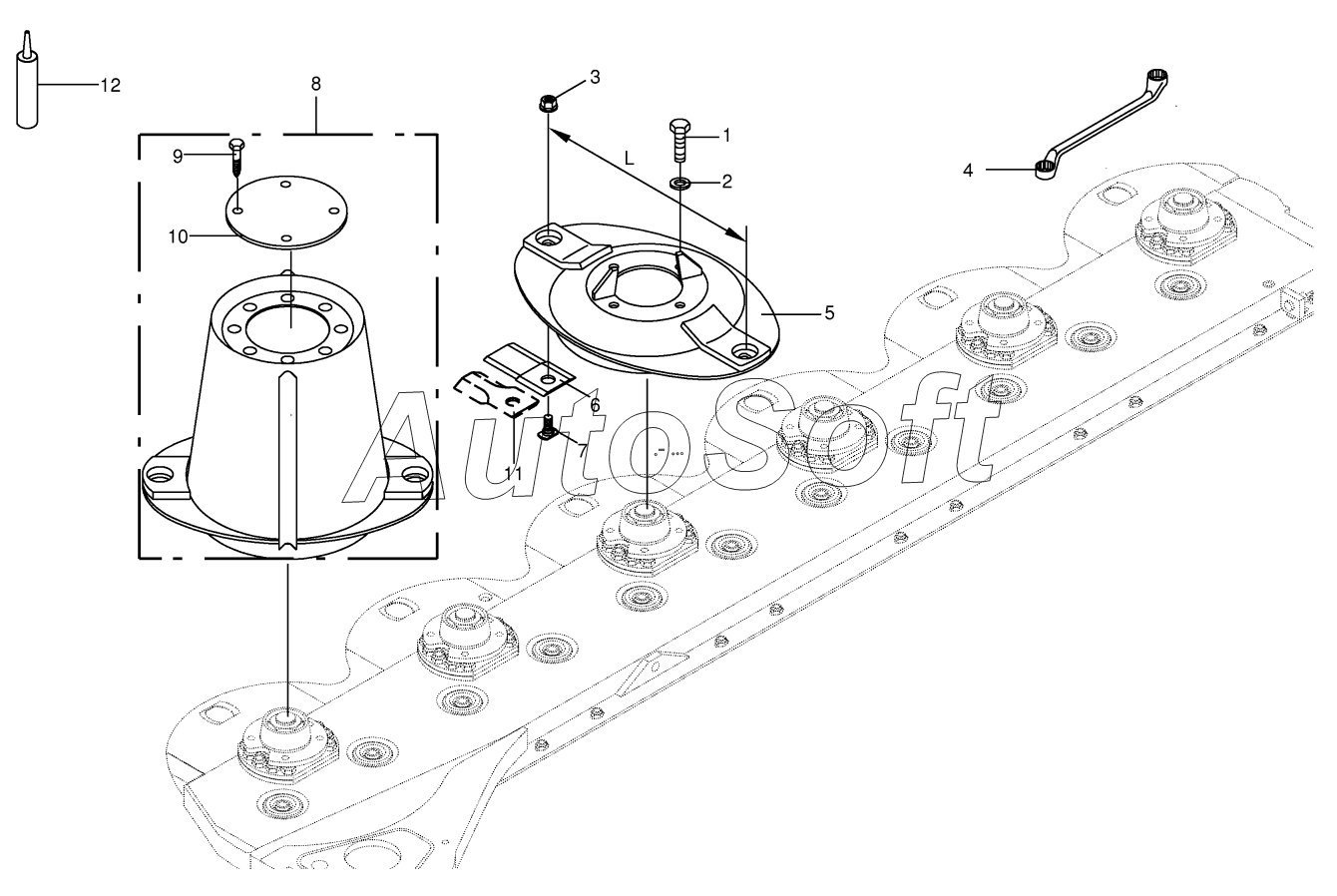 12
8
9
10
3
L
1
2
4
5
6
7
11
AutoSoft