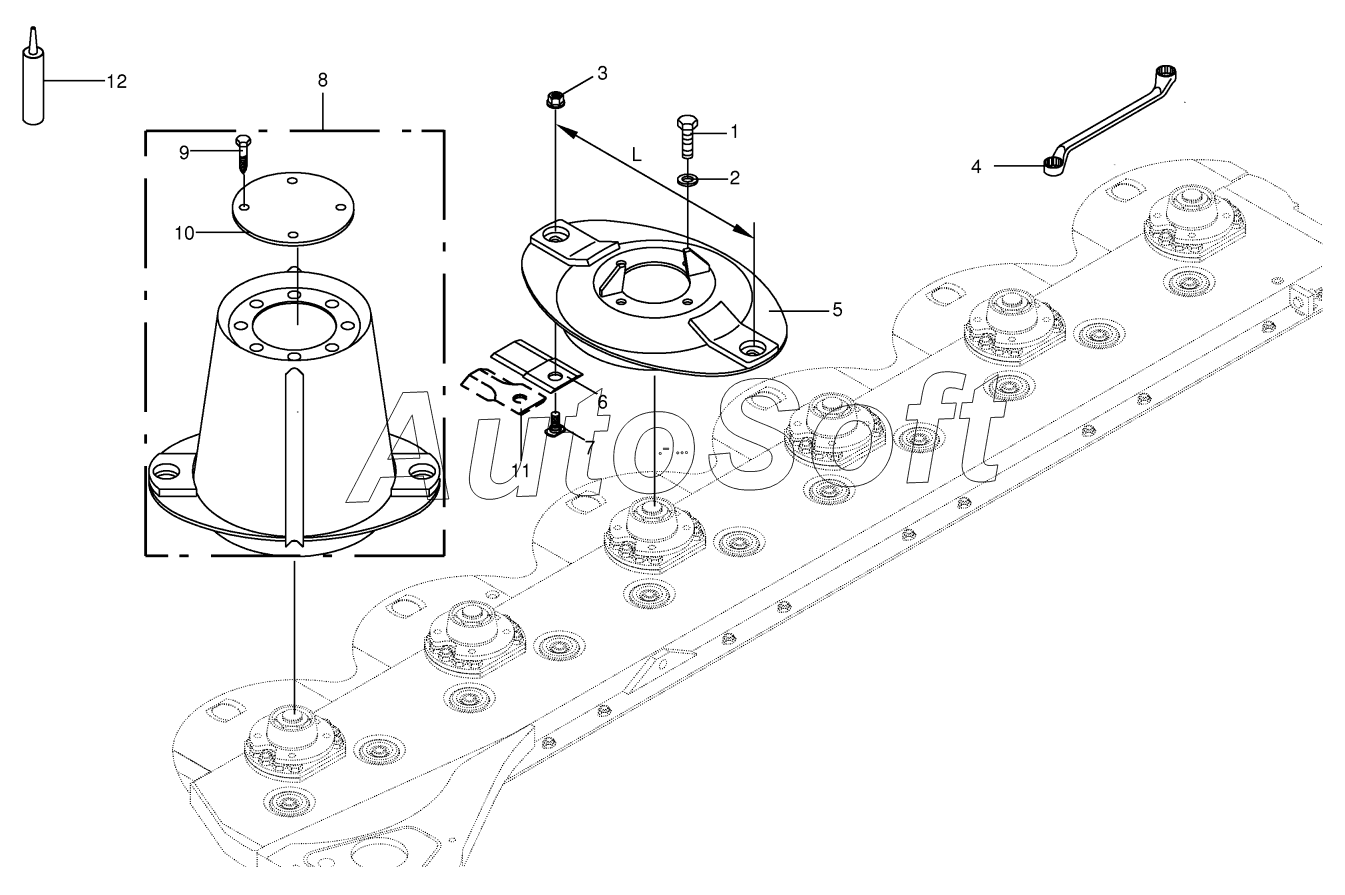 12
8
9
10
3
L
1
2
4
5
6
7
11
AutoSoft