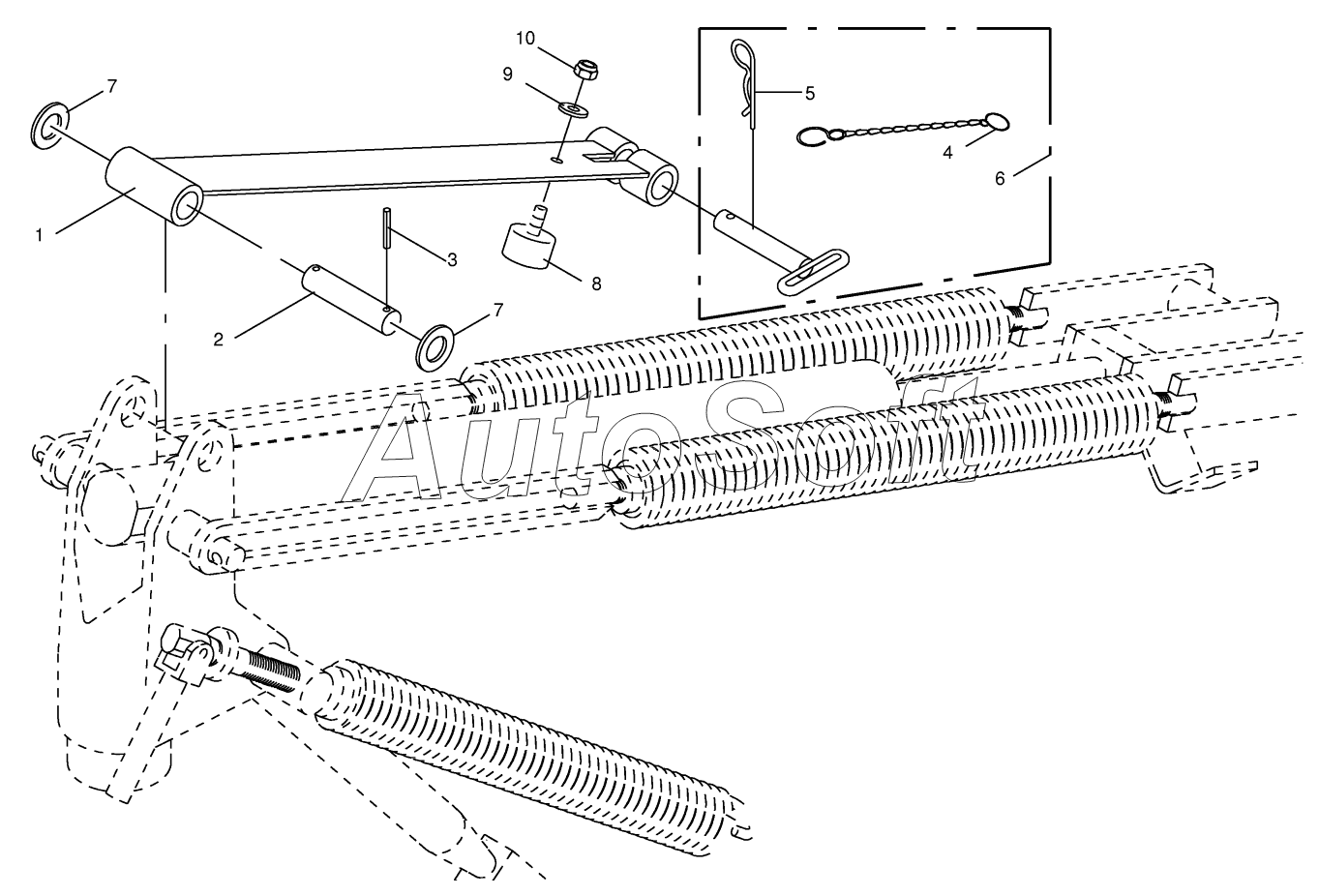 10
9
7
5
4
6
1
3
8
2
7
AutoSoft