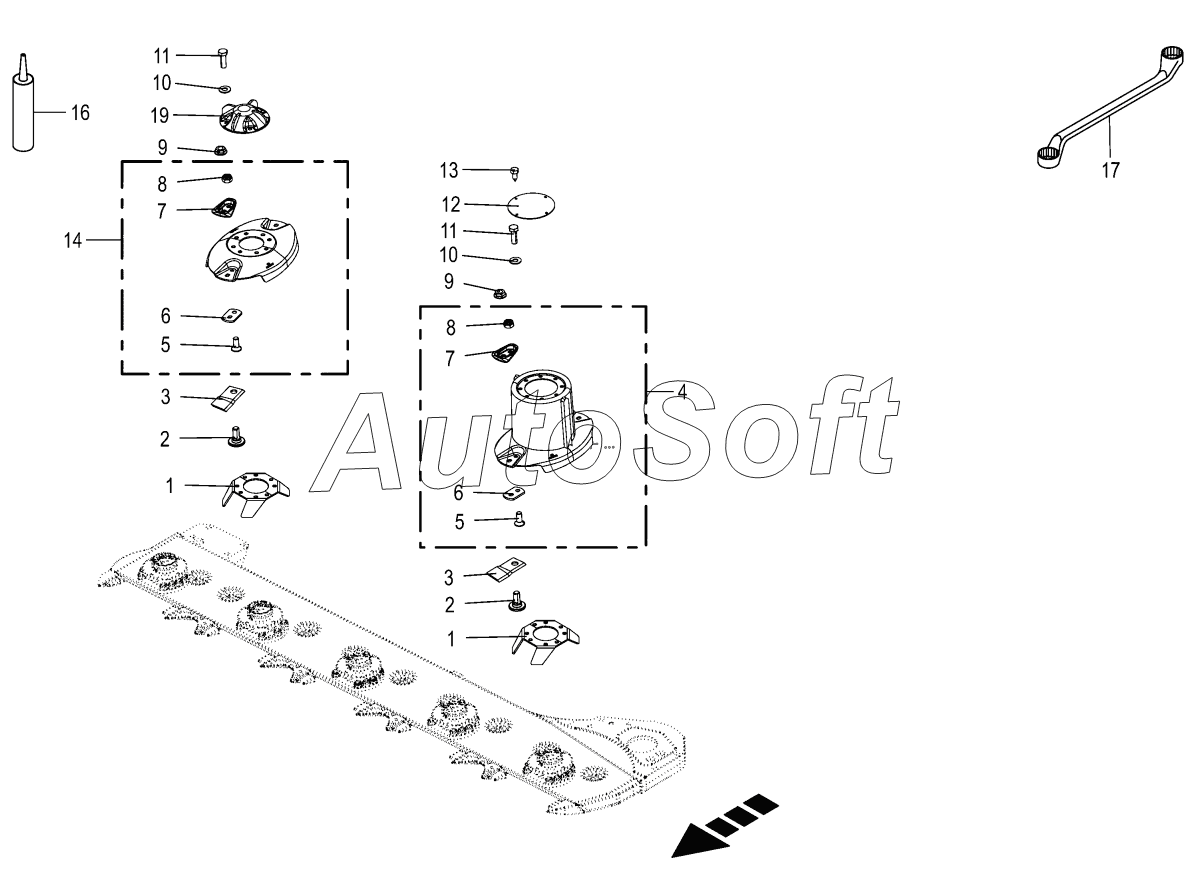 11
10
19
9
8
7
14
6
5
3
2
1
16
13
12
11
10
9
8
7
4
6
5
3
2
1
17
AutoSoft