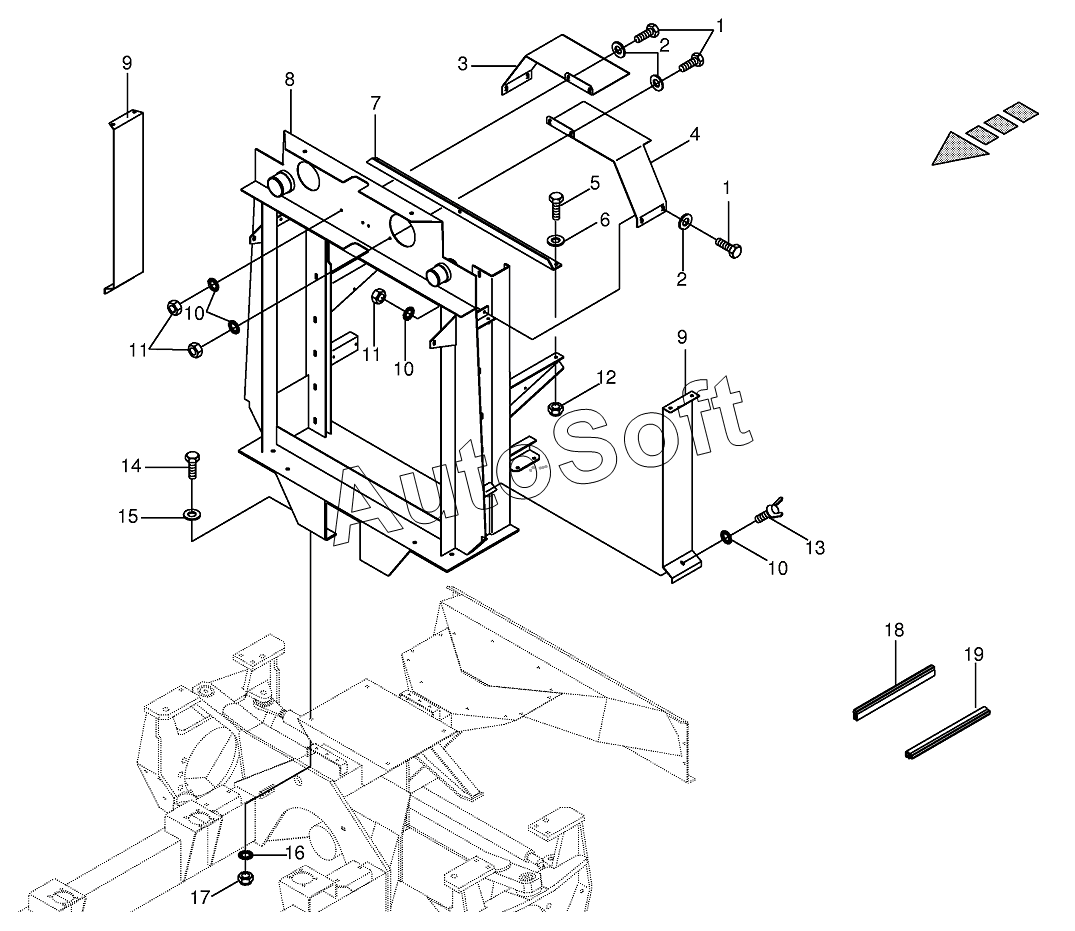 9
8
7
3
1
2
4
5
6
1
2
10
11
11
10
12
9
AutoSoft
14
15
13
10
18
19
16
17