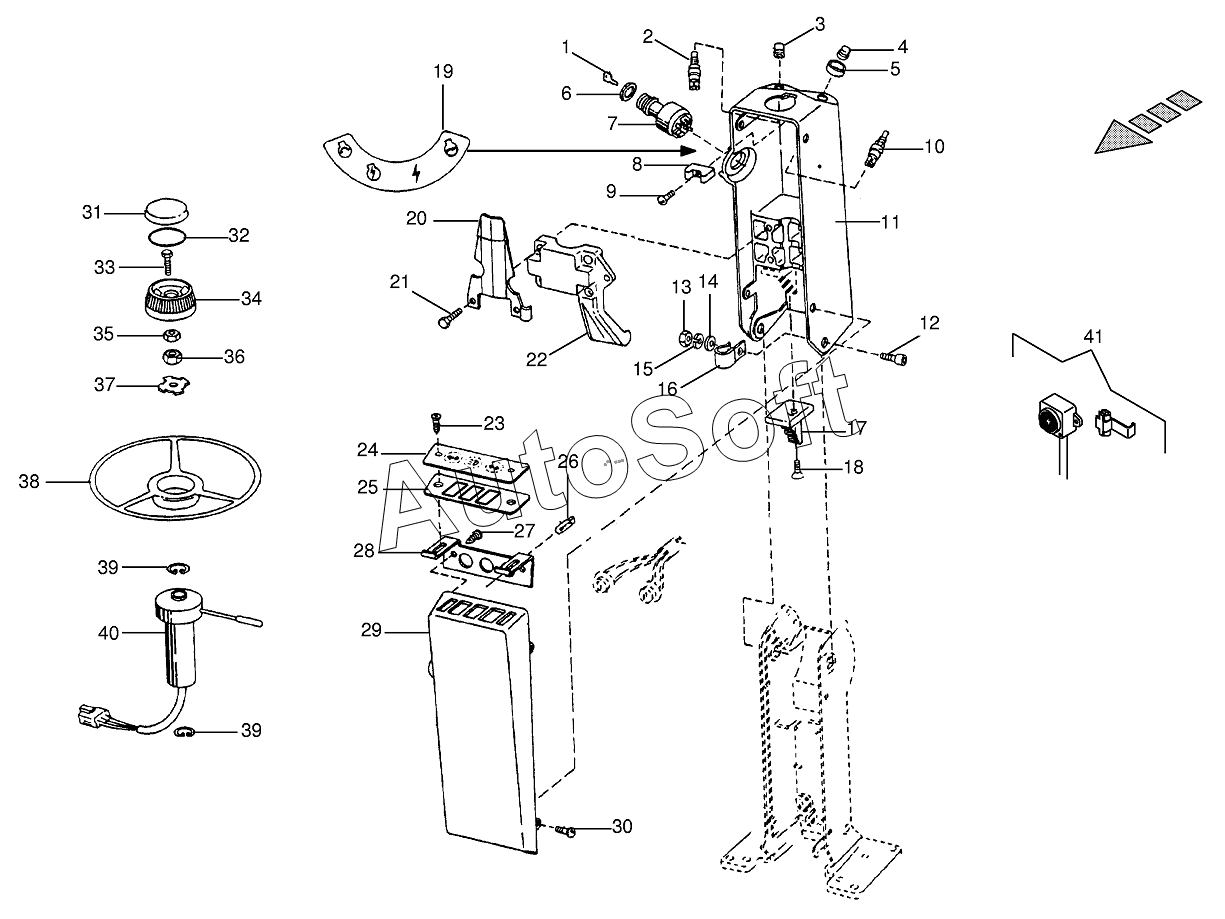 1
2
3
4
5
6
7
8
9
10
11
12
13
14
15
16
17
18
19
20
21
22
23
24
25
26
27
28
29
30
31
32
33
34
35
36
37
38
39
40
39
41
AutoSoft