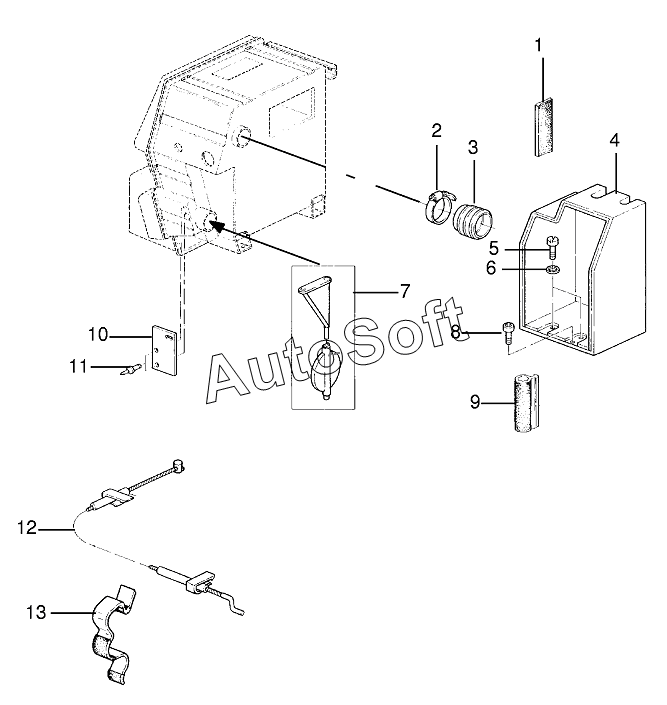 1
2
3
4
5
6
7
8
9
10
11
12
13
AutoSoft