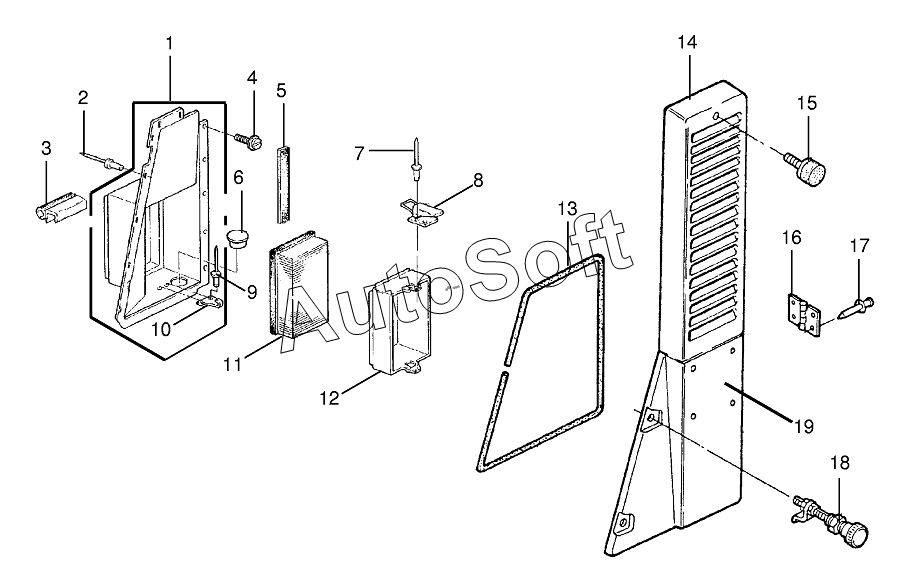 1
2
3
4
5
6
7
8
9
10
11
12
13
14
15
16
17
18
19
AutoSoft