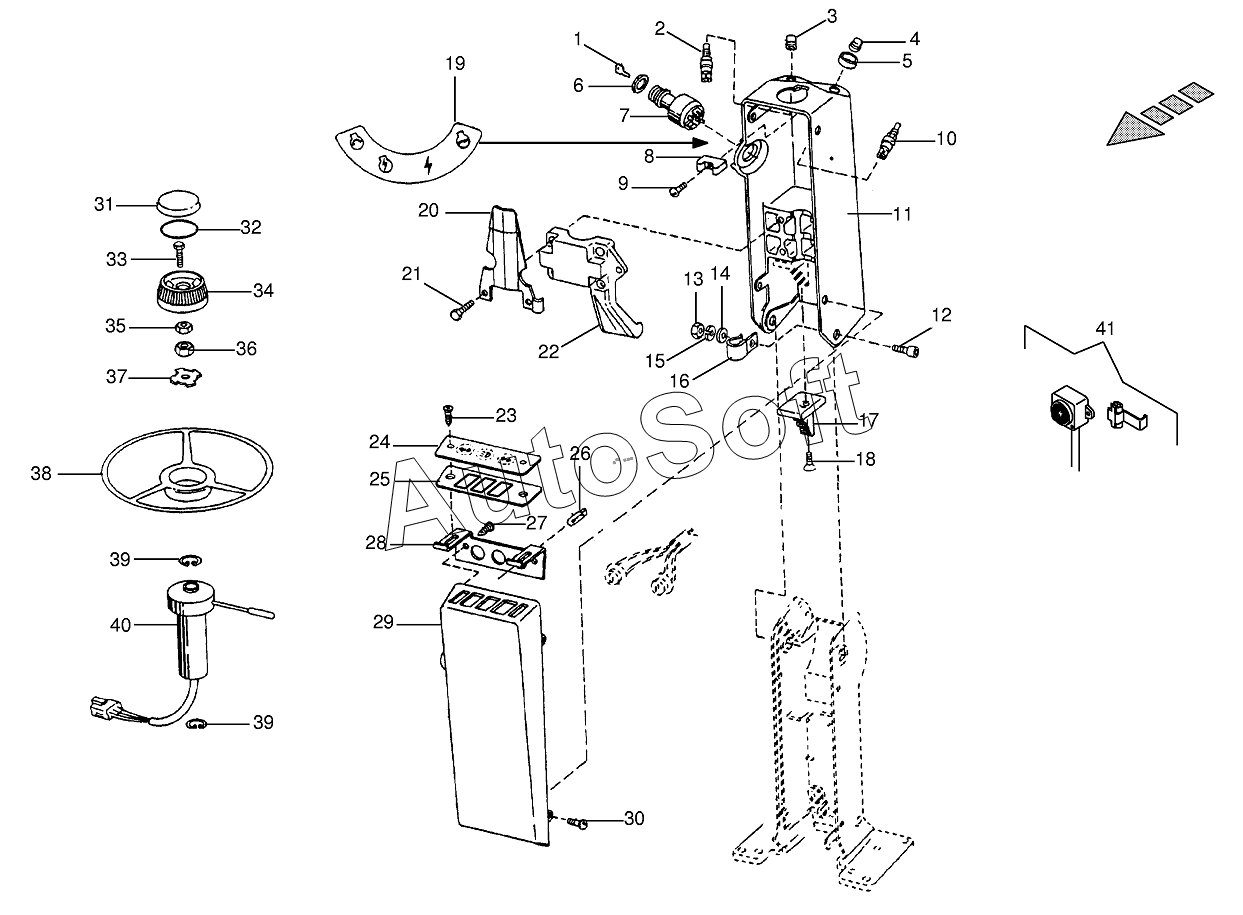 1
2
3
4
5
6
7
8
9
10
11
12
13
14
15
16
17
18
19
20
21
22
23
24
25
26
27
28
29
30
31
32
33
34
35
36
37
38
39
40
39
41
AutoSoft